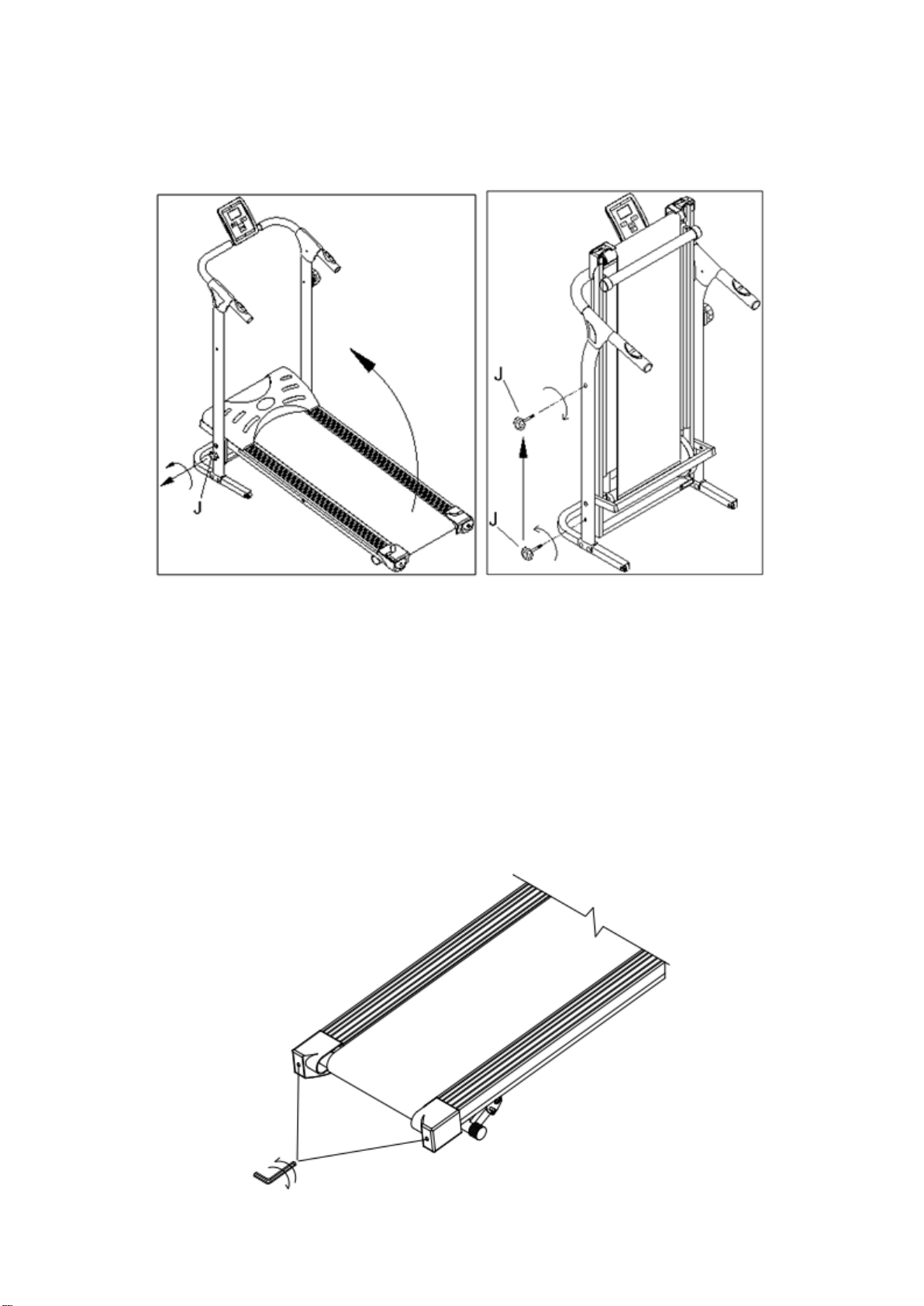 J

J

J