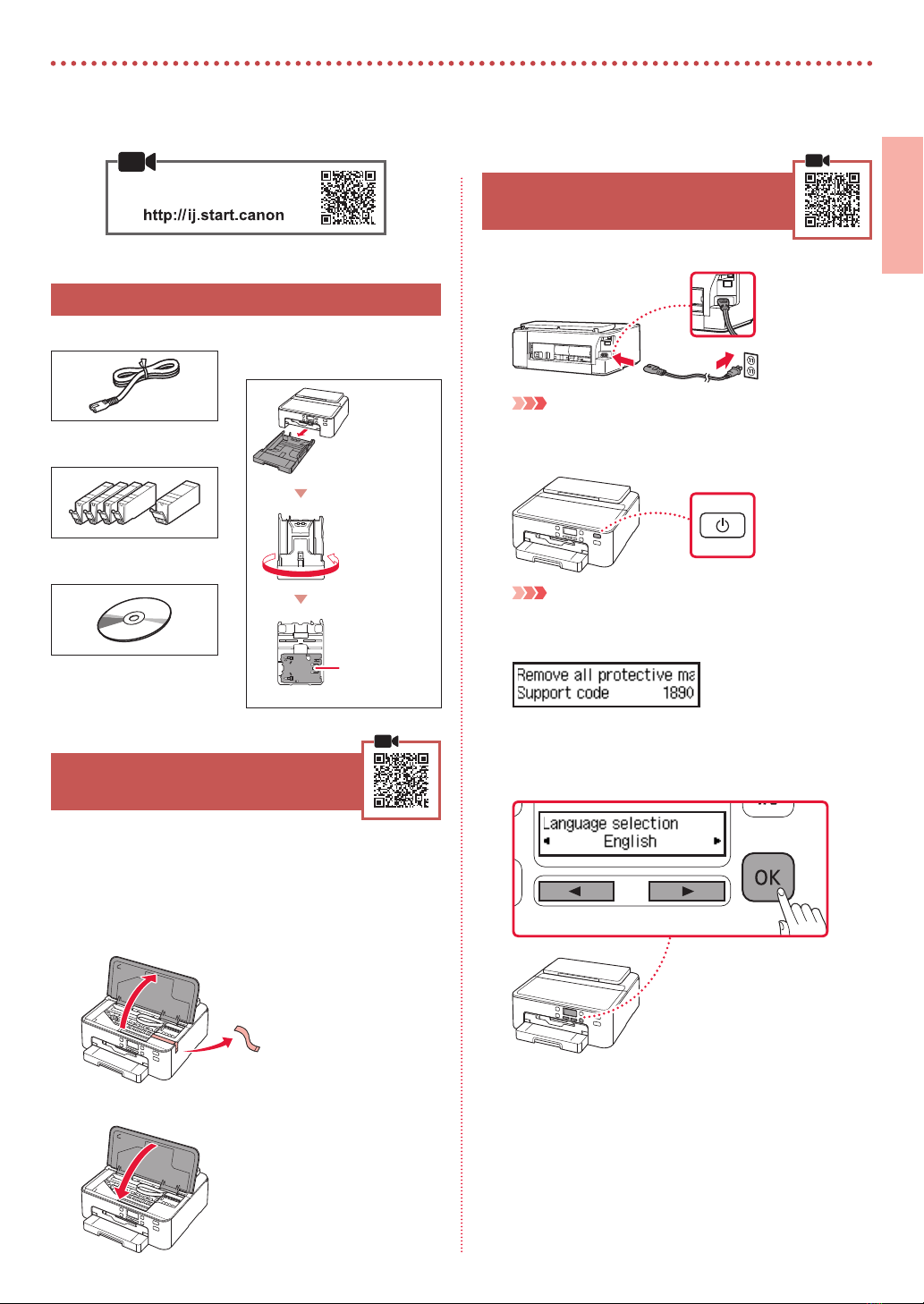 http://ij.start.canon

Remove all protective ma
Support code 1890

Language selection
English

OK