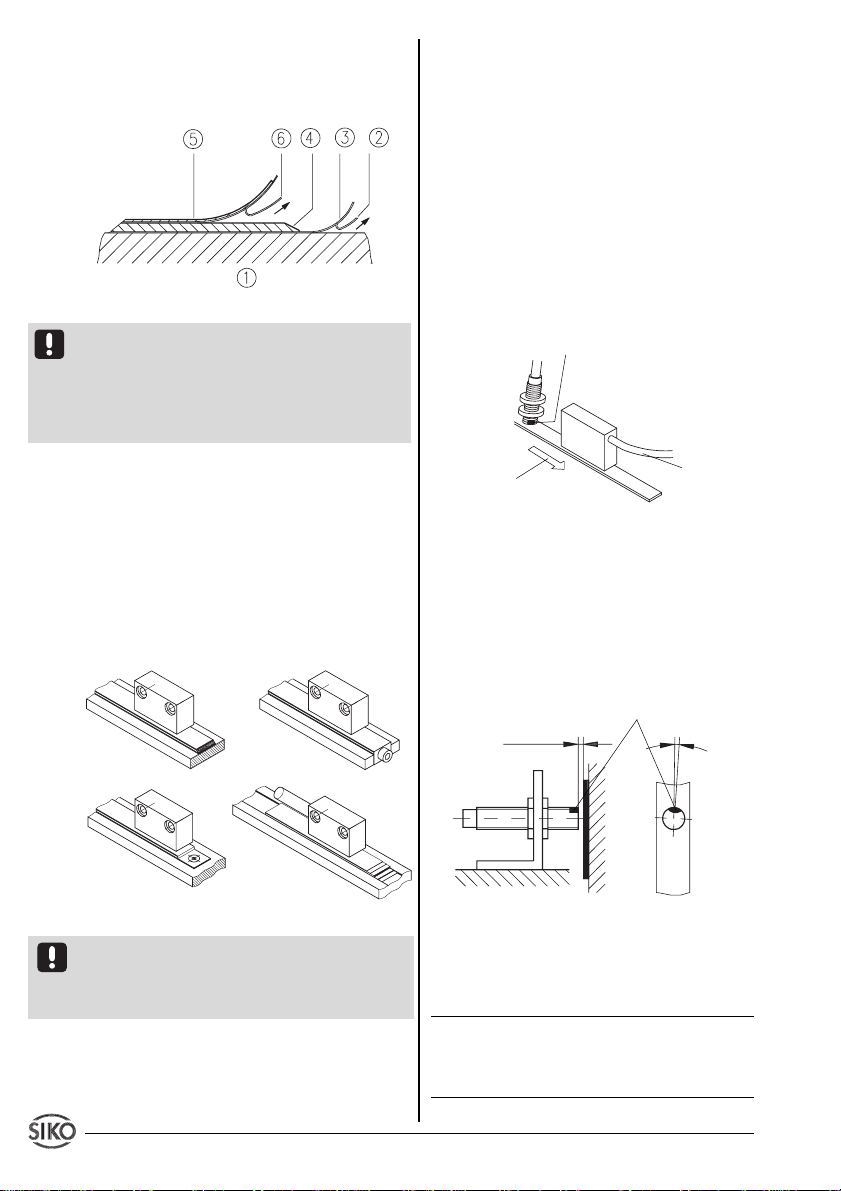 5 6 4 3 2

1

SIKO