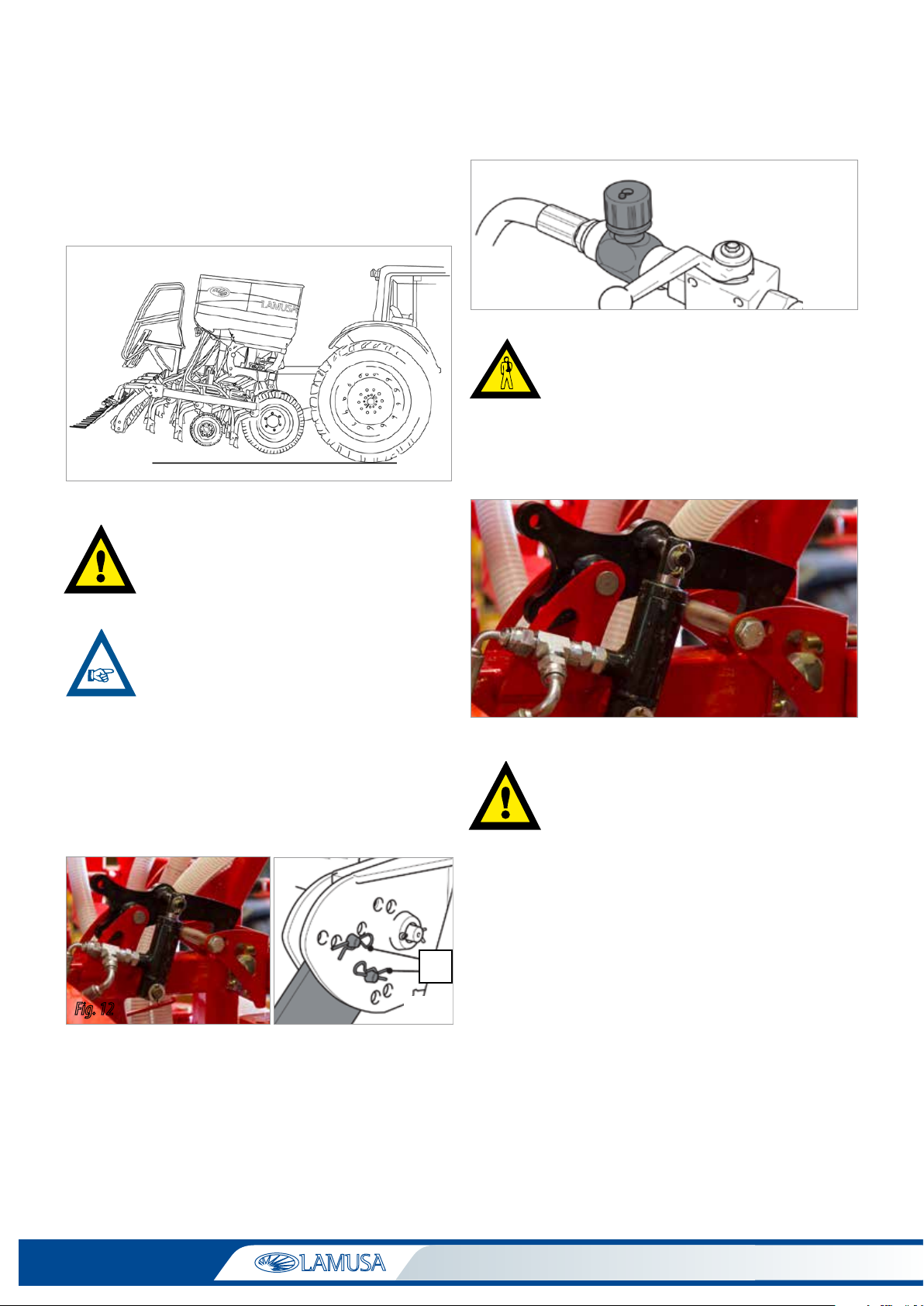 LAMUSA

Fig. 12

LAMUSA