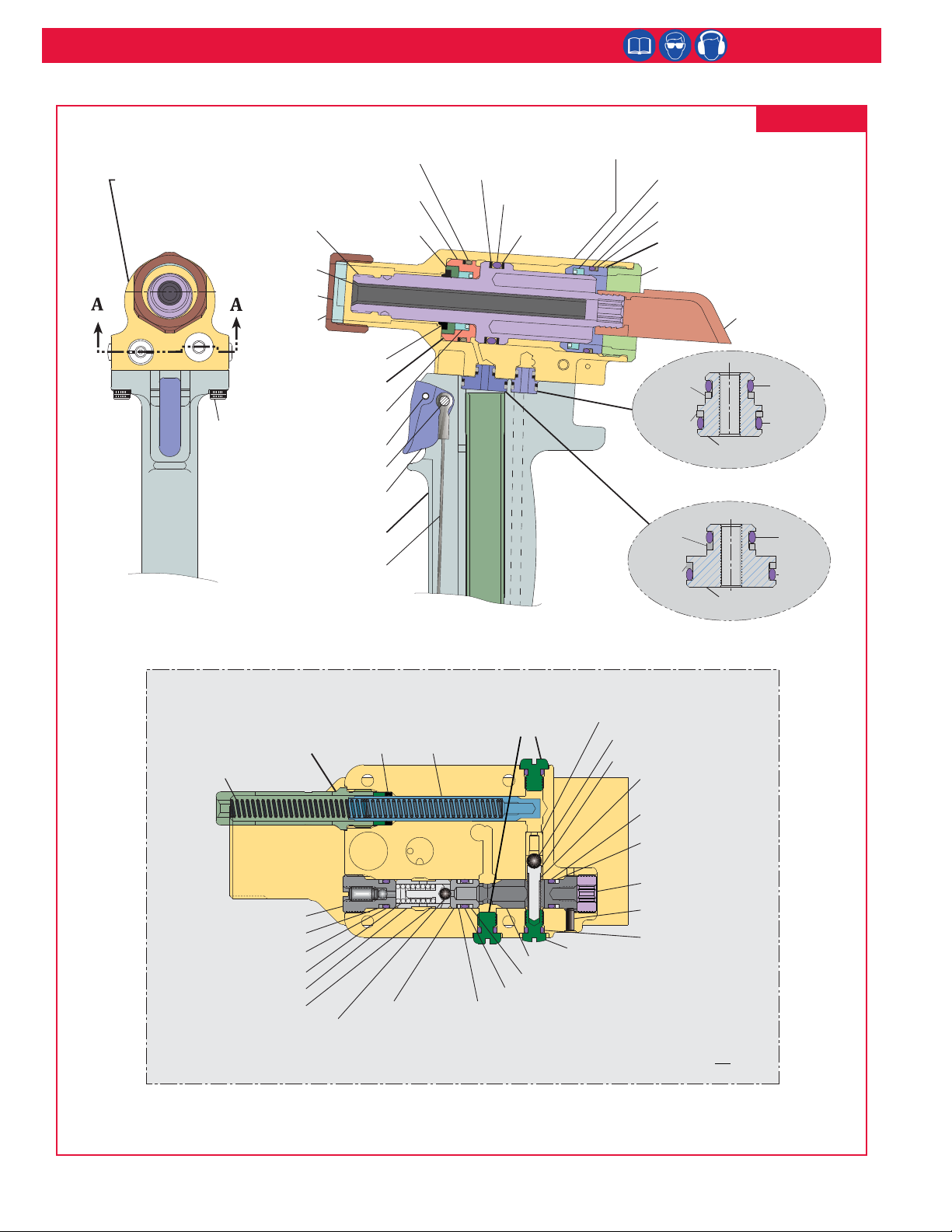 A A