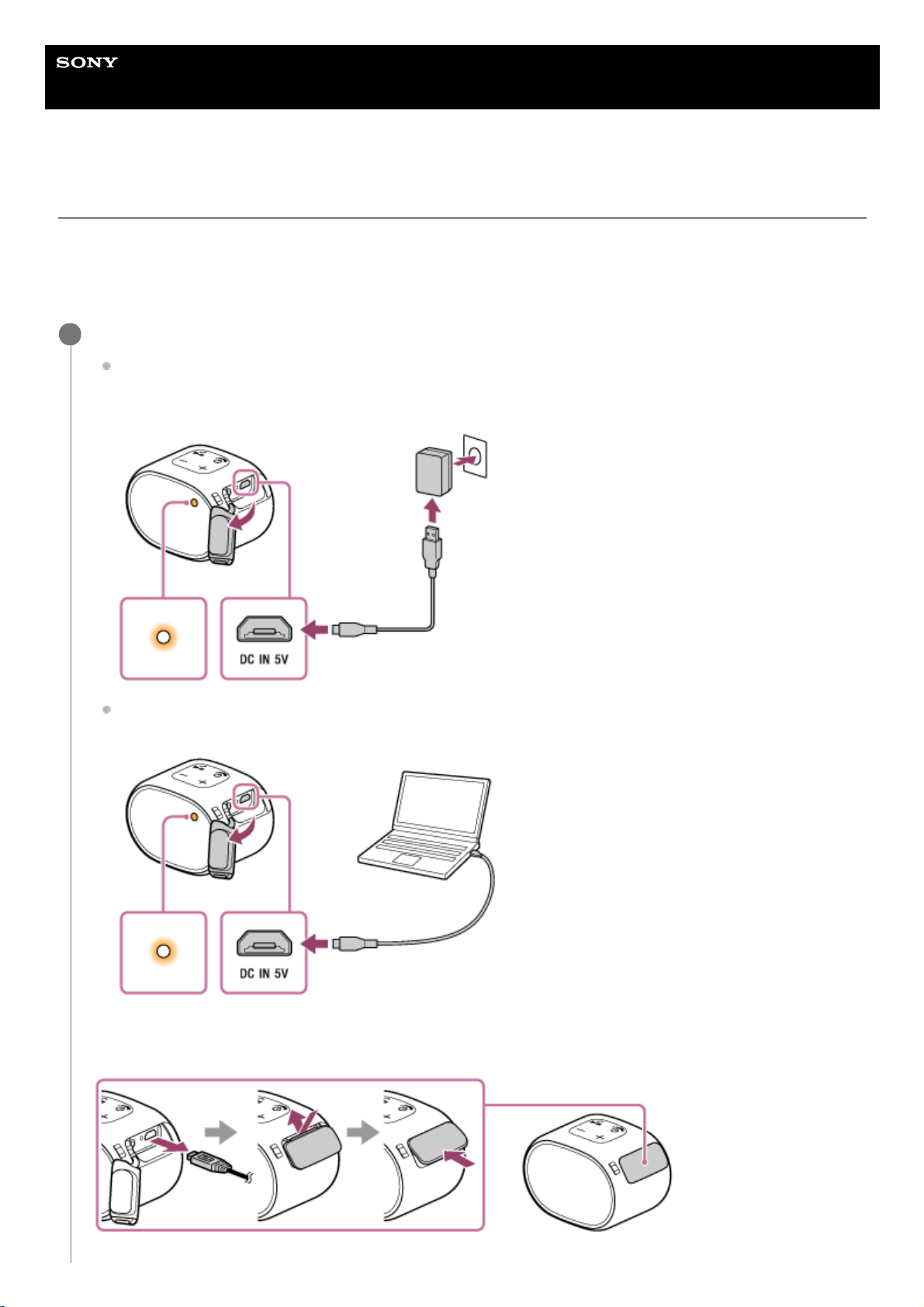 SONY

DC IN 5V

DC IN 5V