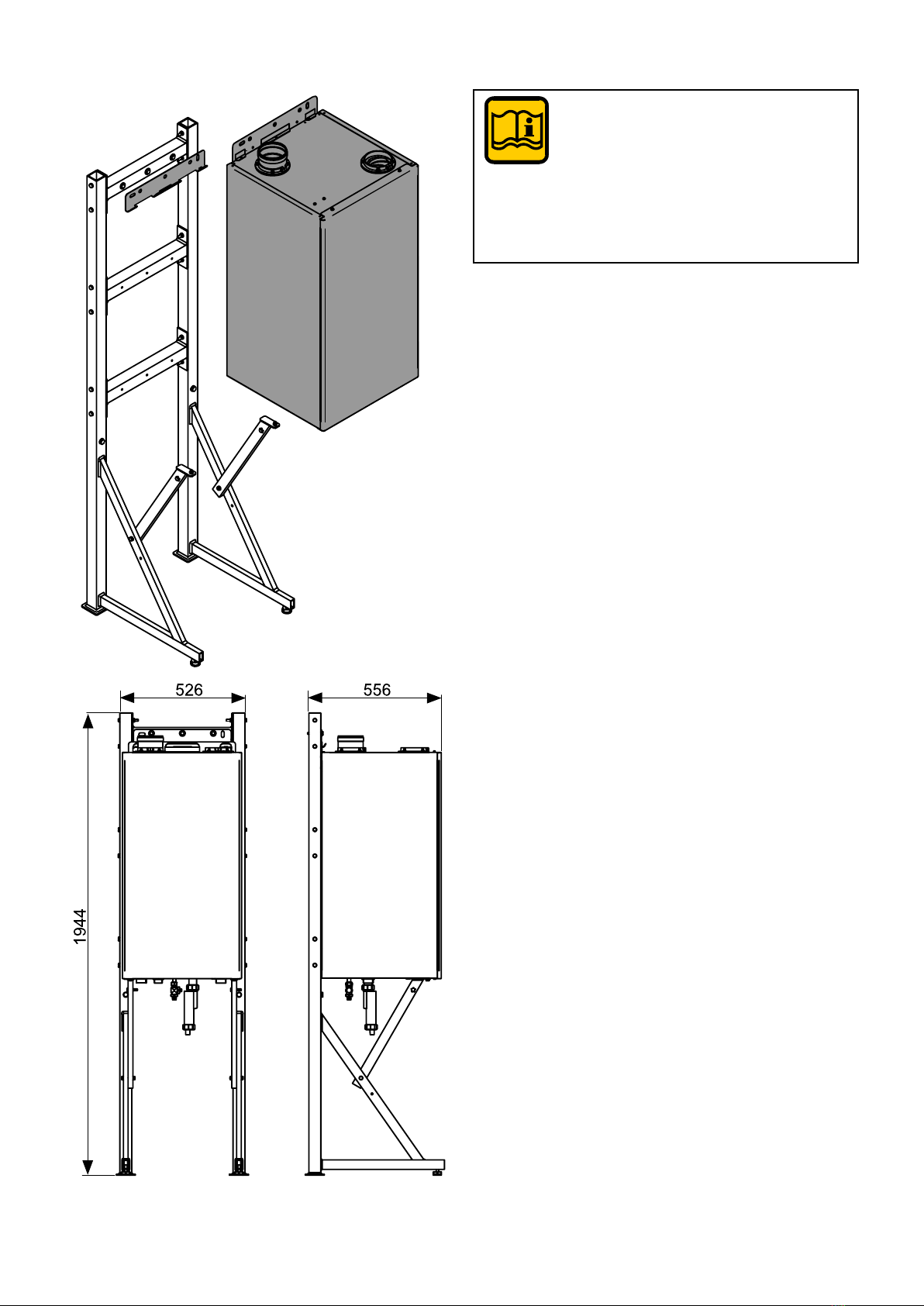 526

556

1944