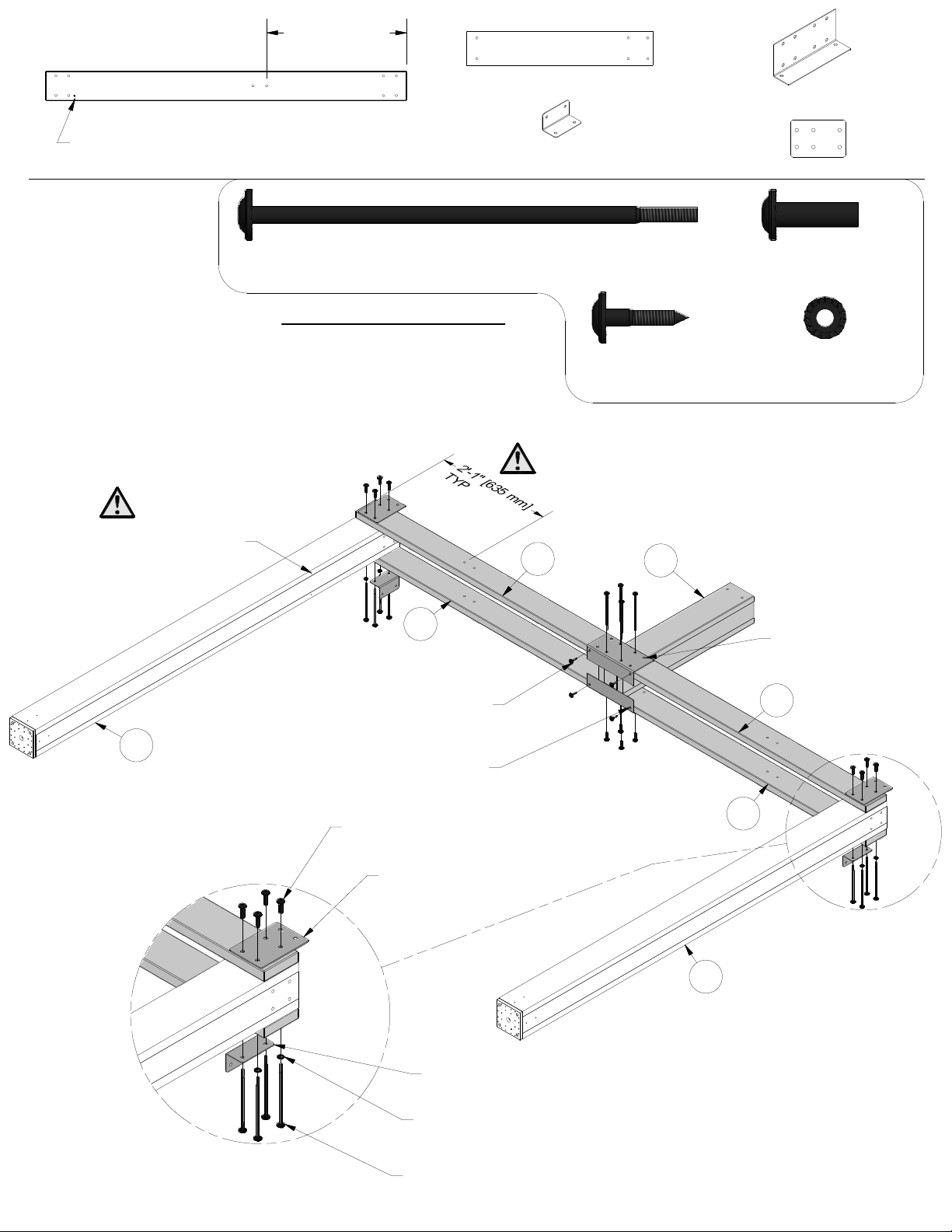 2'-1" [635 mm]
TYP