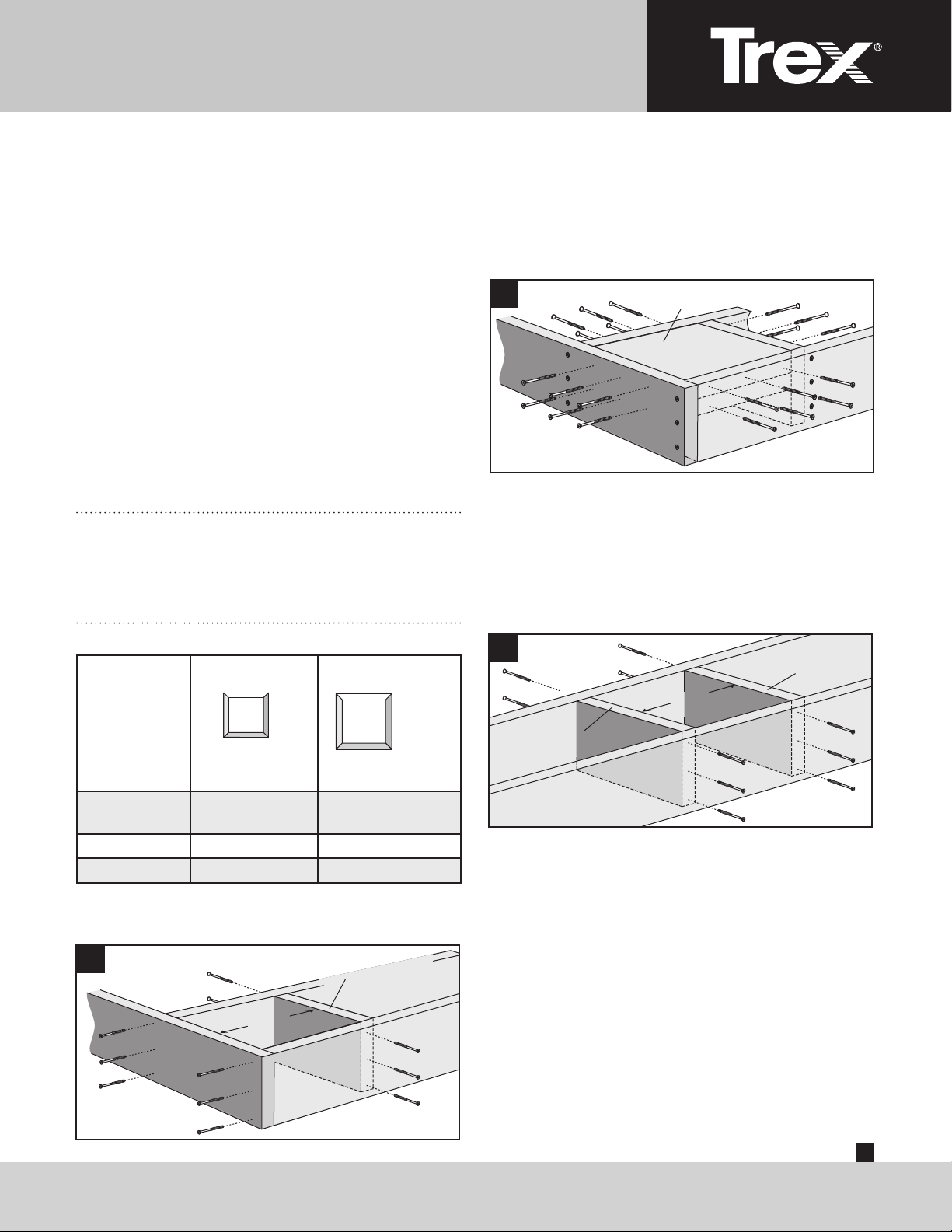 Trex®