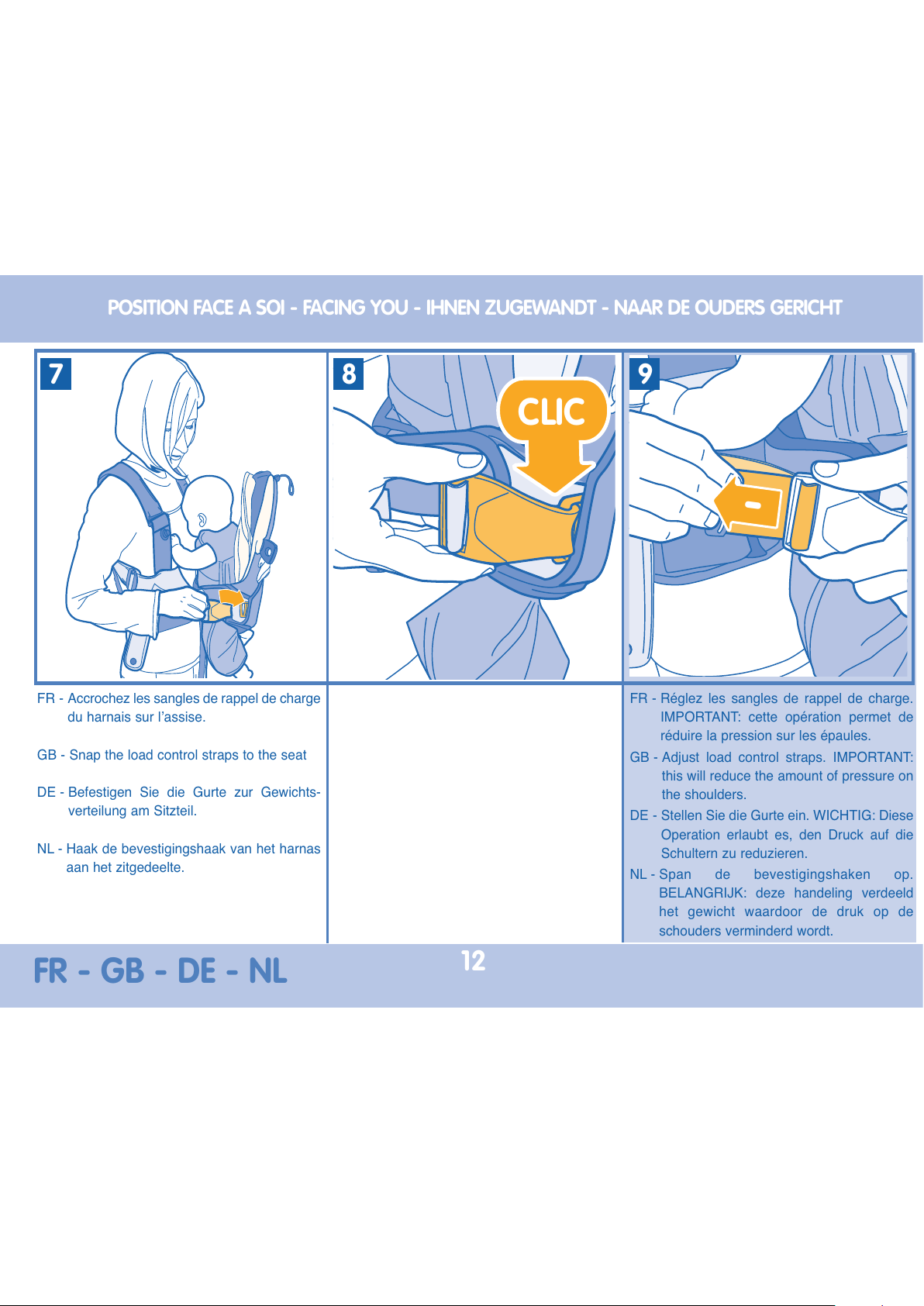 POSITION FACE A SOI - FACING YOU - IHNEN ZUGEWANDT - NAAR DE OUDERS GERICHT

7

8

CLIC

9

FR - Accrochez les sangles de rappel de charge du harnais sur l'assise.

GB - Snap the load control straps to the seat

DE - Befestigen Sie die Gurte zur Gewichtsverteilung am Sitzteil.

NL - Haak de bevestigingshaak van het harnas aan het zitgedeelte.

FR - Réglez les sangles de rappel de charge. IMPORTANT: cette opération permet de réduire la pression sur les épaules.

GB - Adjust load control straps. IMPORTANT: this will reduce the amount of pressure on the shoulders.

DE - Stellen Sie die Gurte ein. WICHTIG: Diese Operation erlaubt es, den Druck auf die Schultern zu reduzieren.

NL - Span de bevestigingshaken op. BELANGRIJK: deze handeling verdeeld het gewicht waardoor de druk op de schouders verminderd wordt.

FR - GB - DE - NL

12