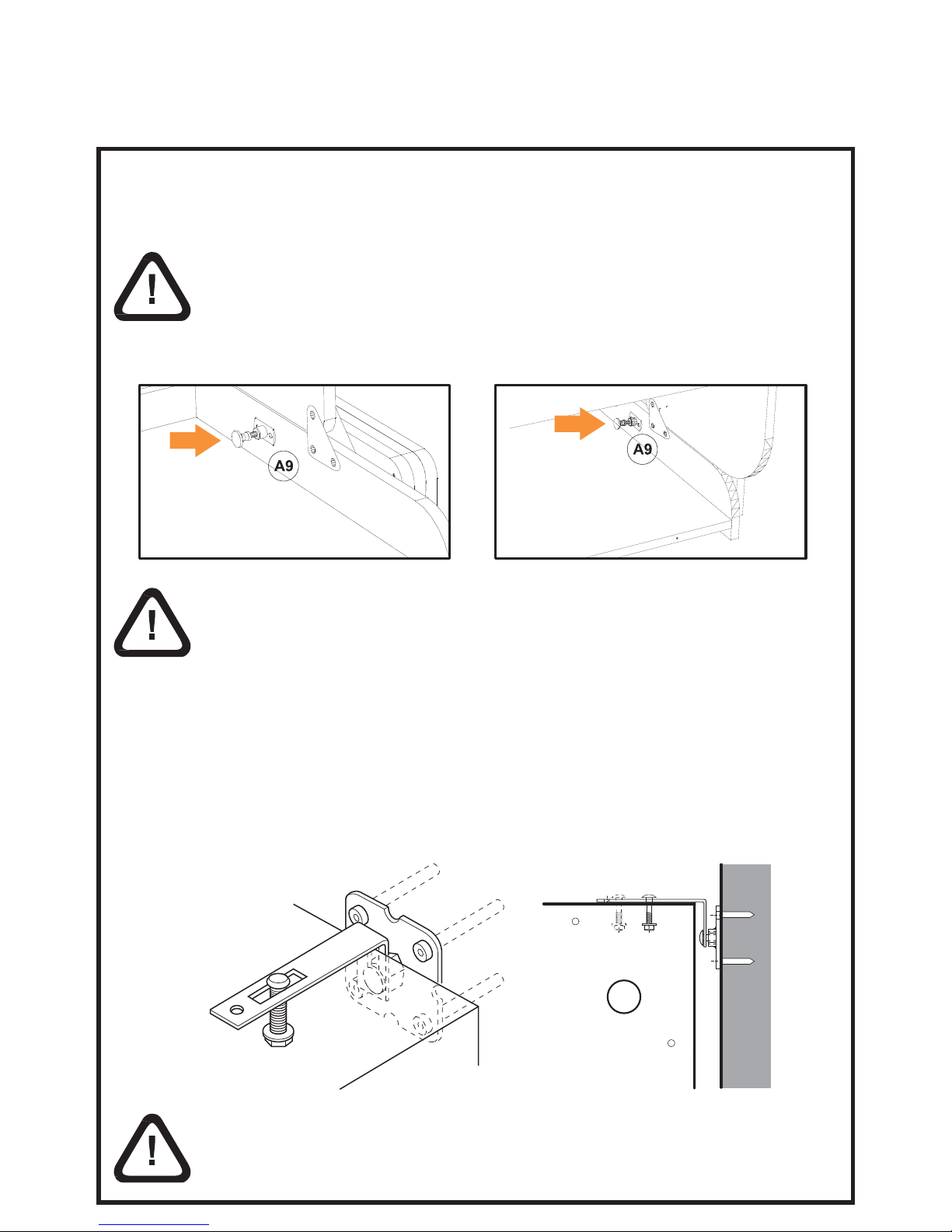 A9

A9