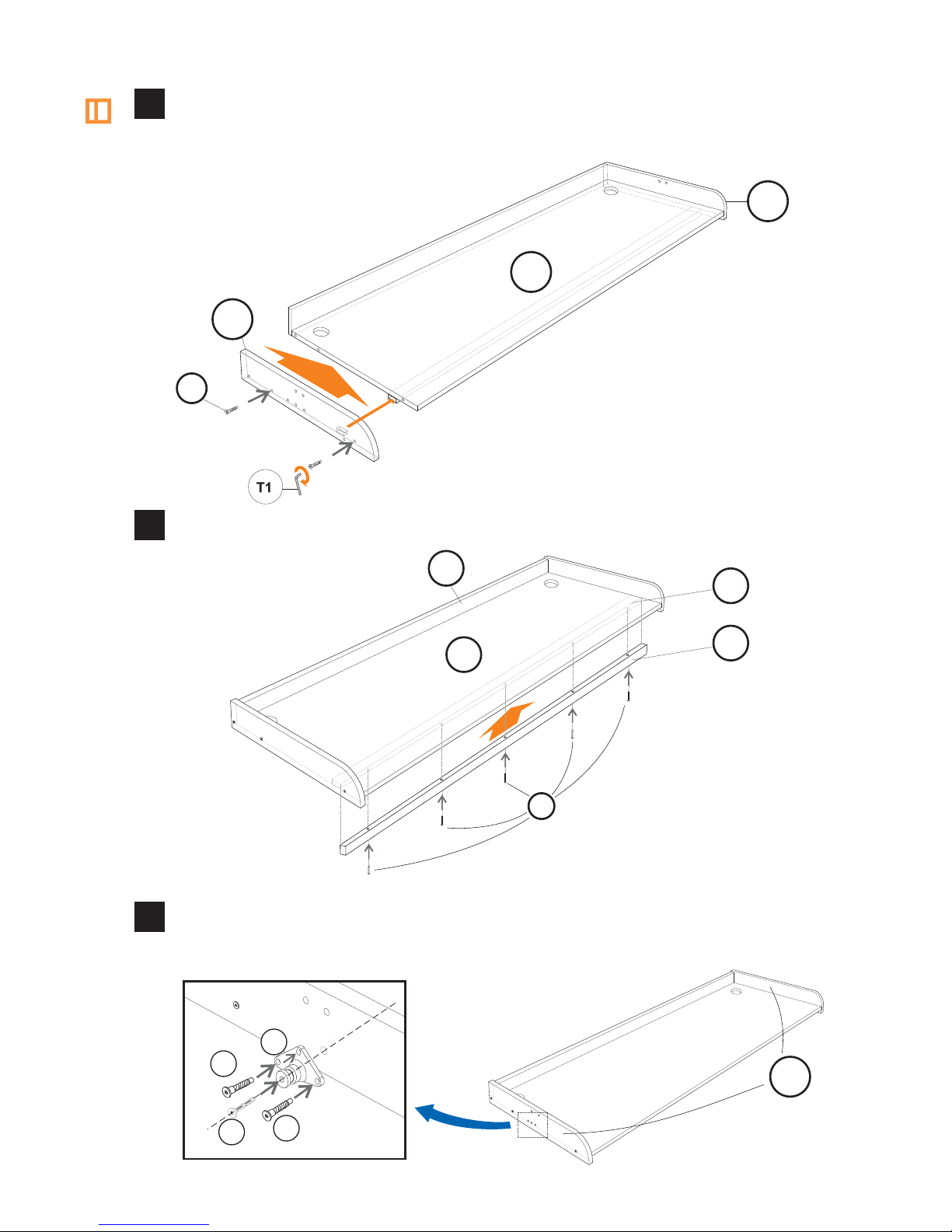 T1