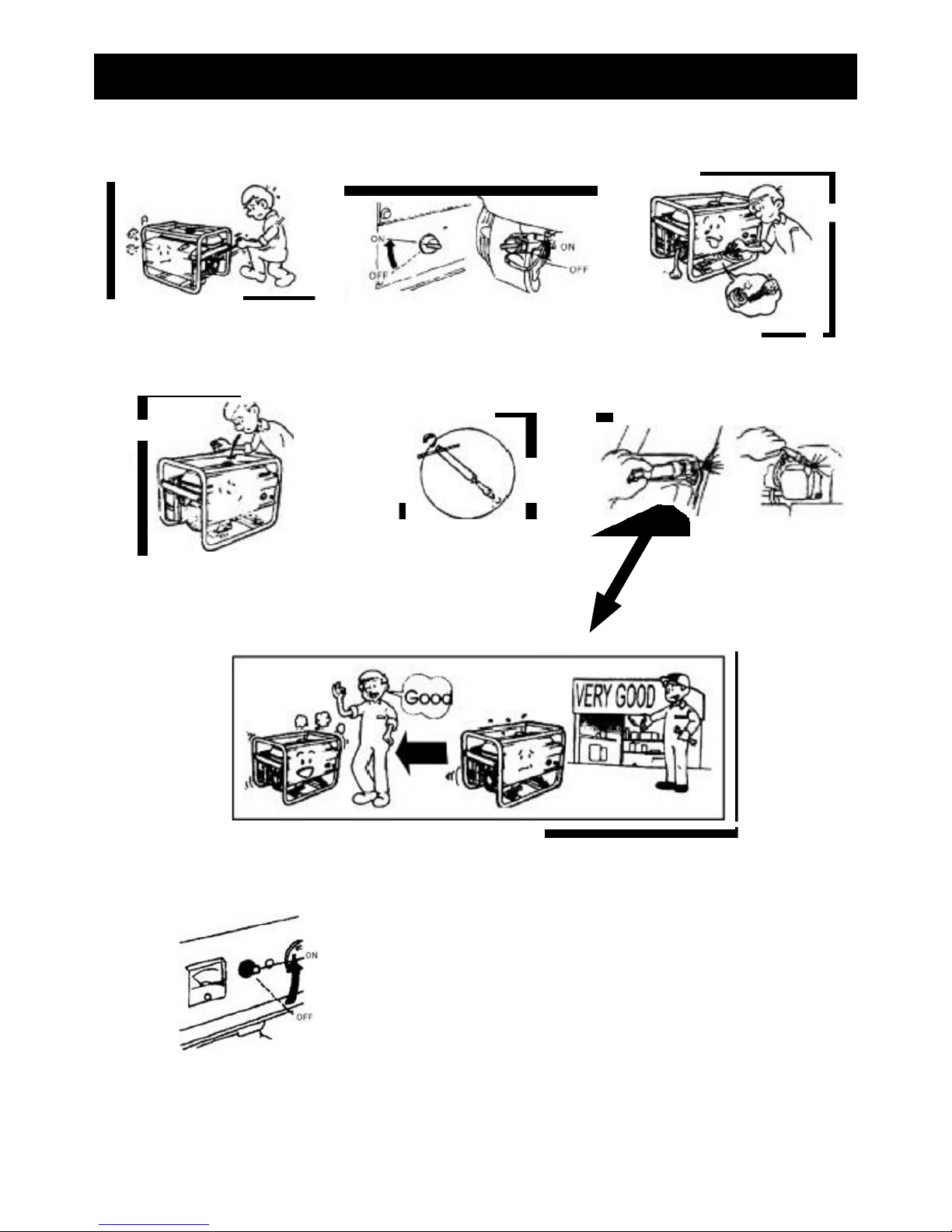 ON
OFF
ON
OFF

Good
VERY GOOD

ON
OFF