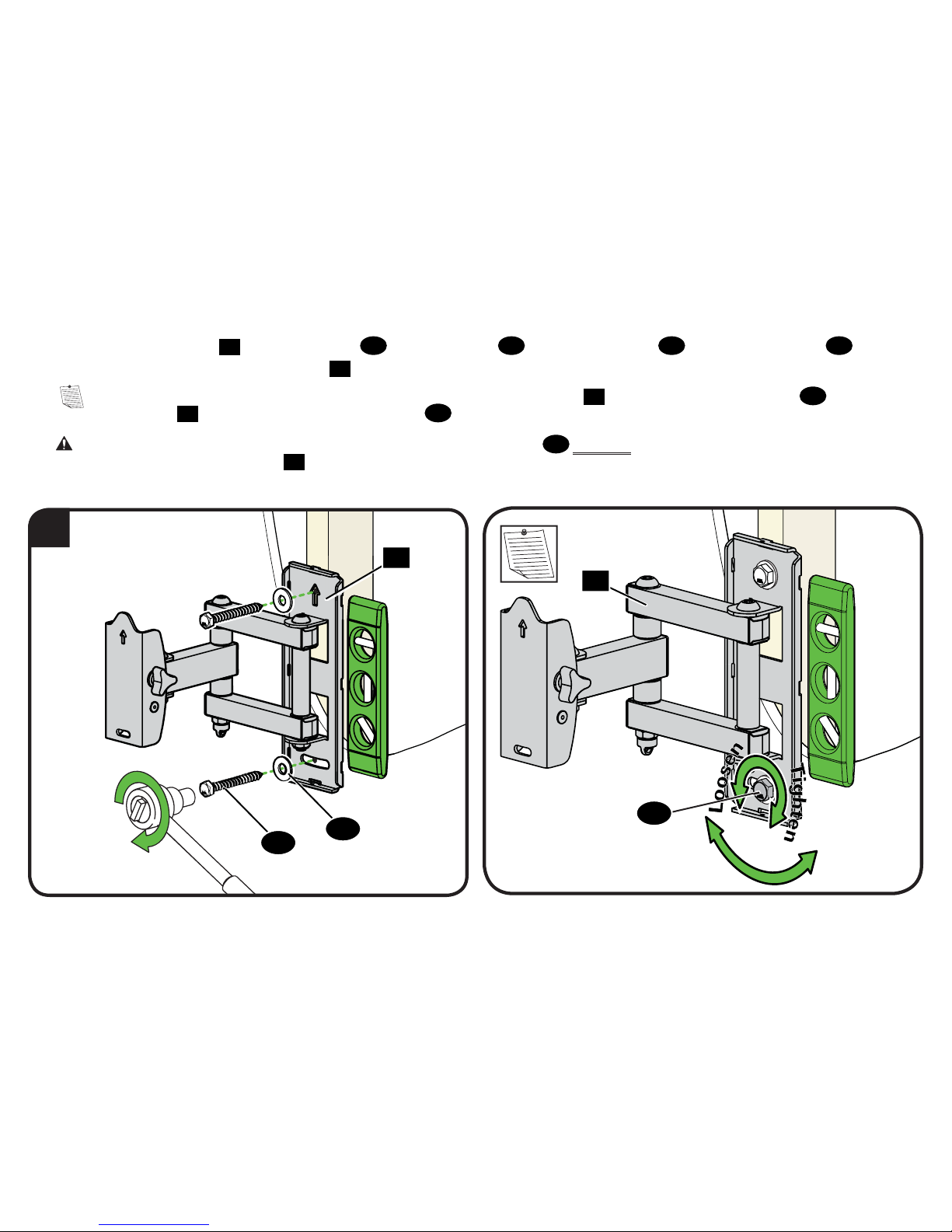 Loosen
Tighten