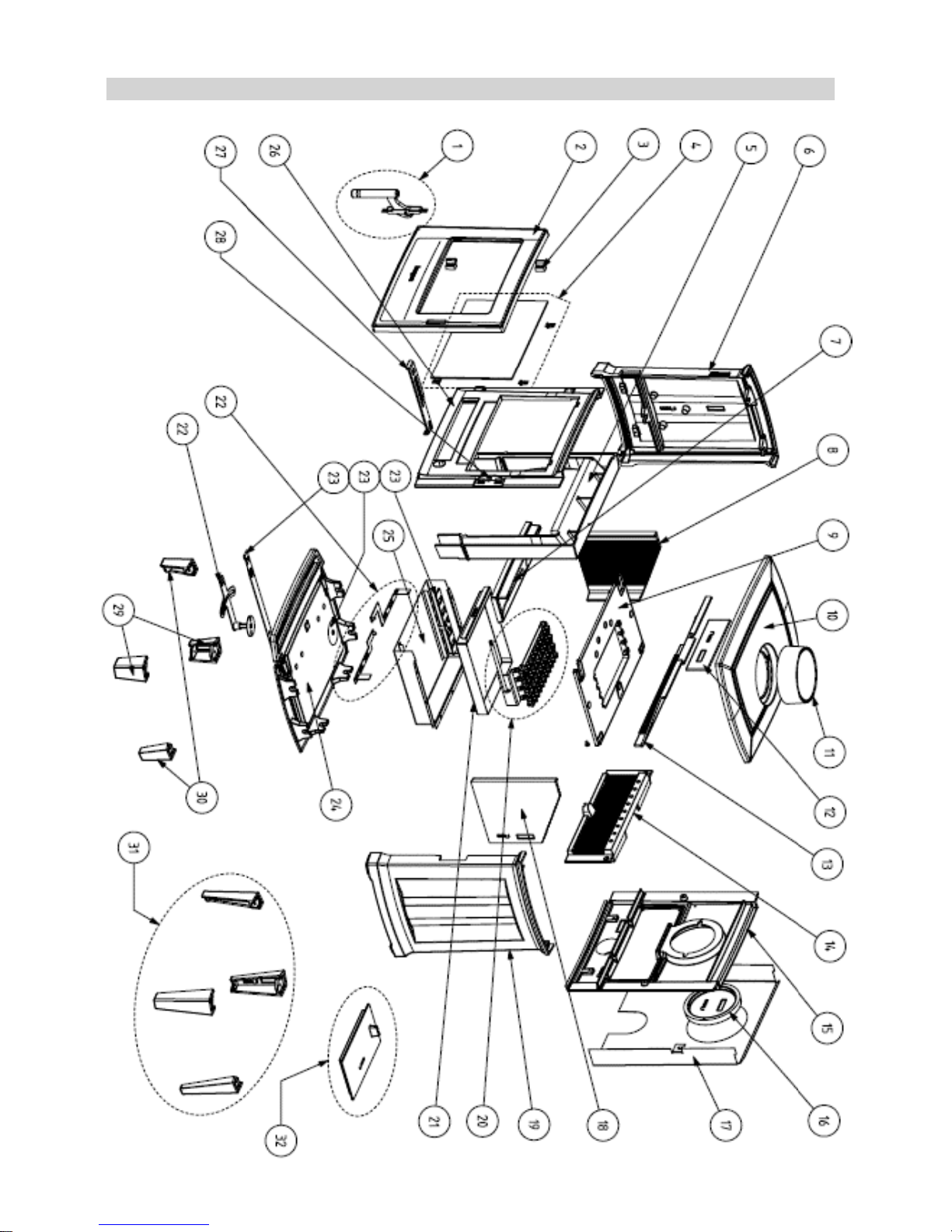 1
2
3
4
5
6
7
8
9
10
11
12
13
14
15
16
17
18
19
20
21
22
22
23
23
23
24
25
26
27
28
29
30
31
32