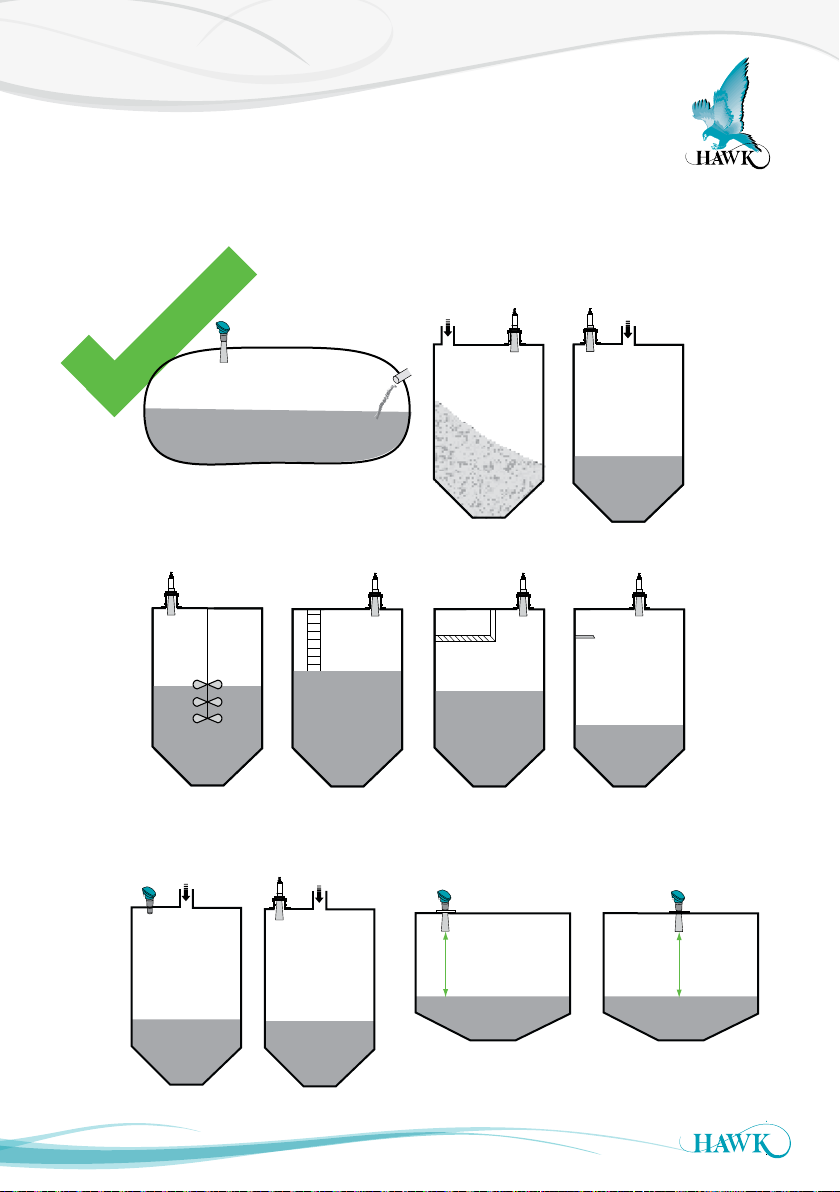 HAWK

HAWK