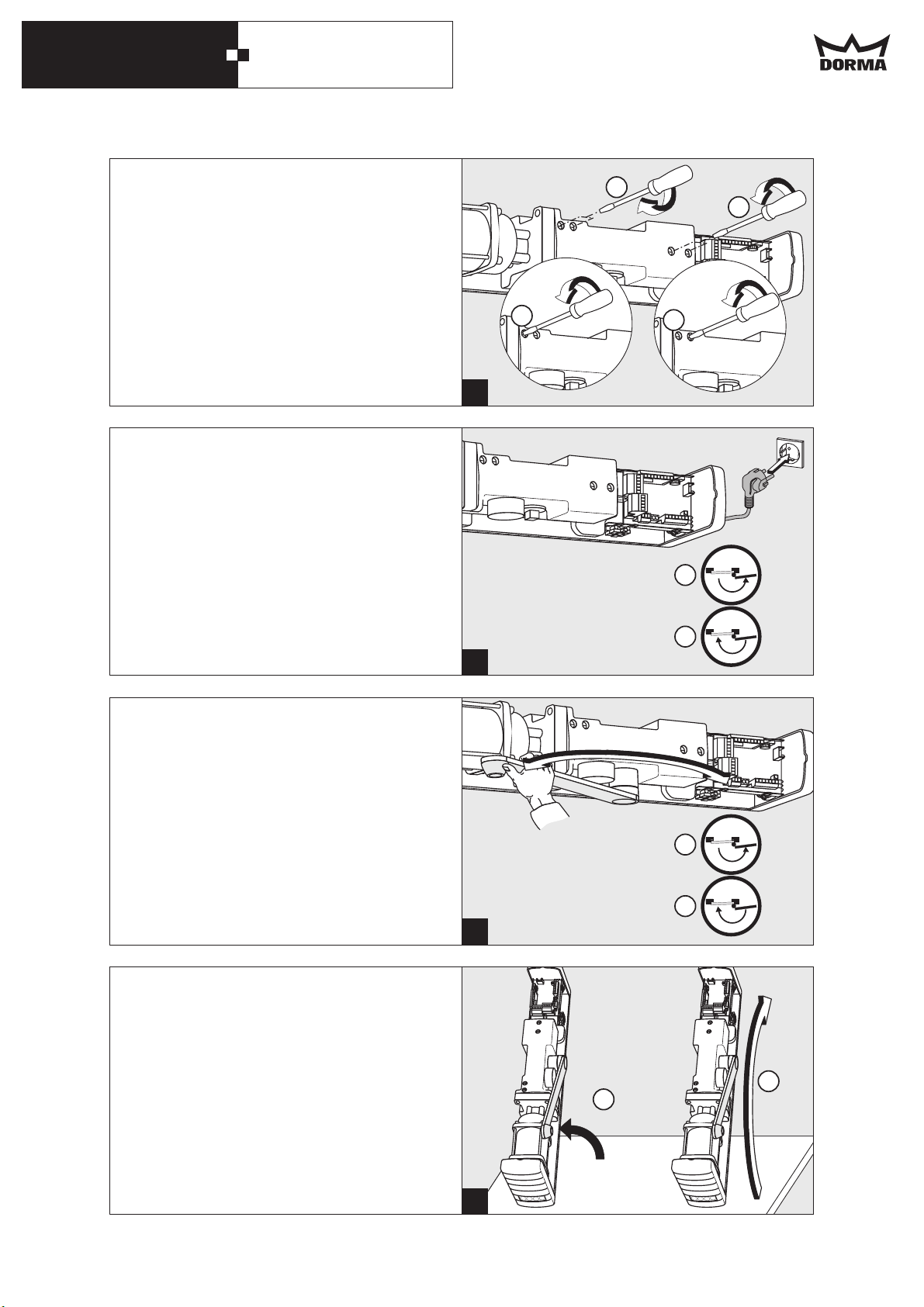 DORMA