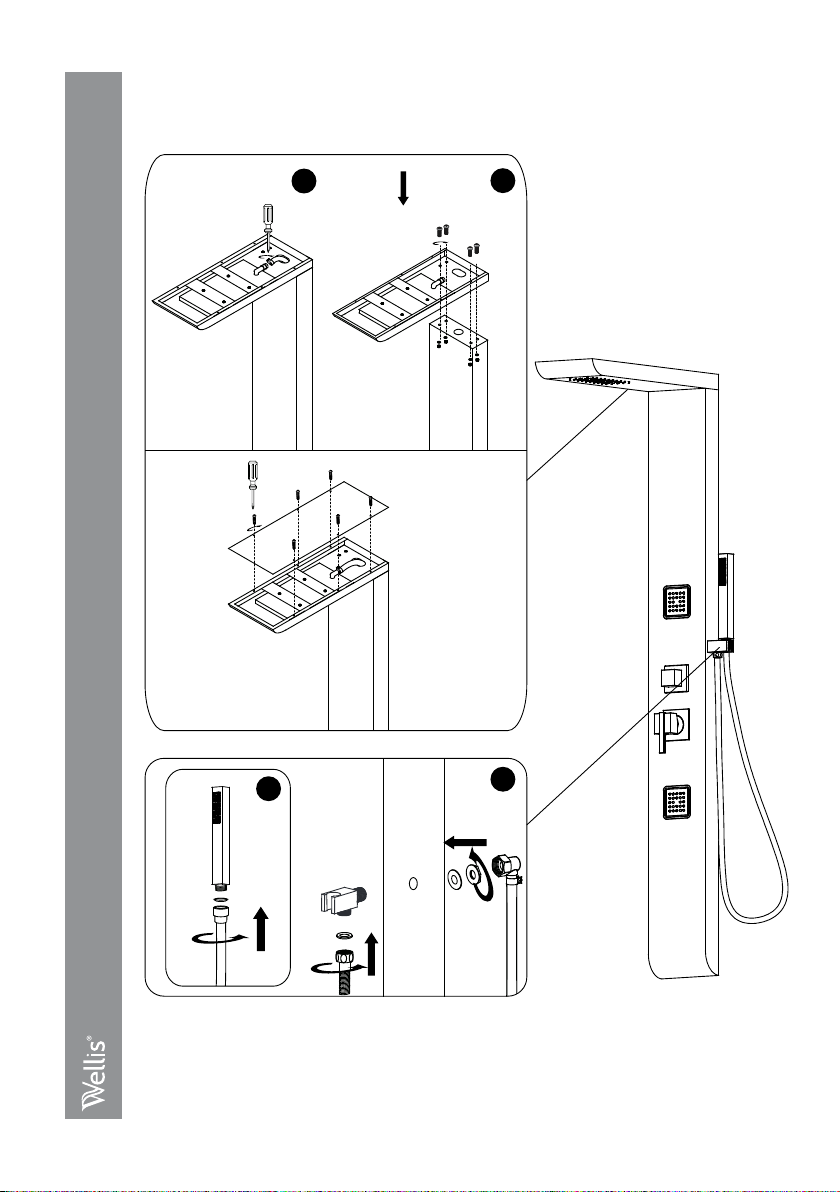 Wellis®