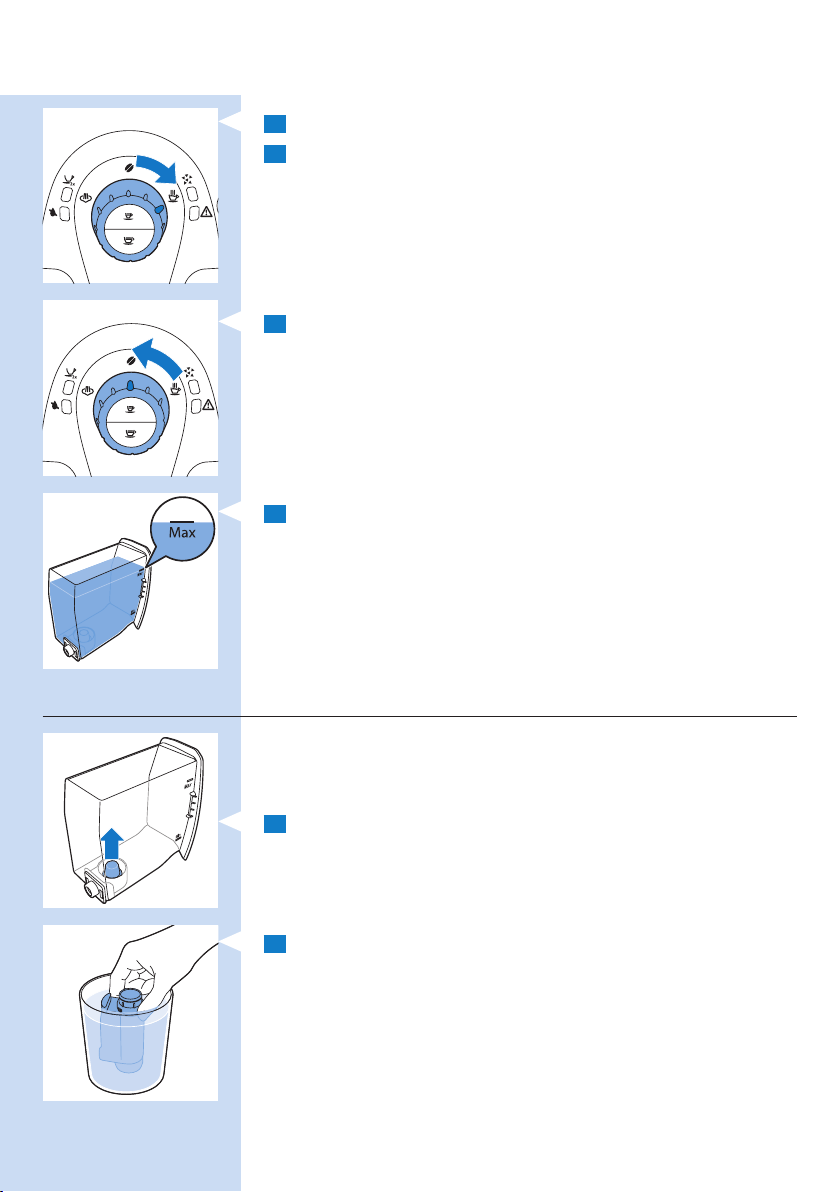 Max