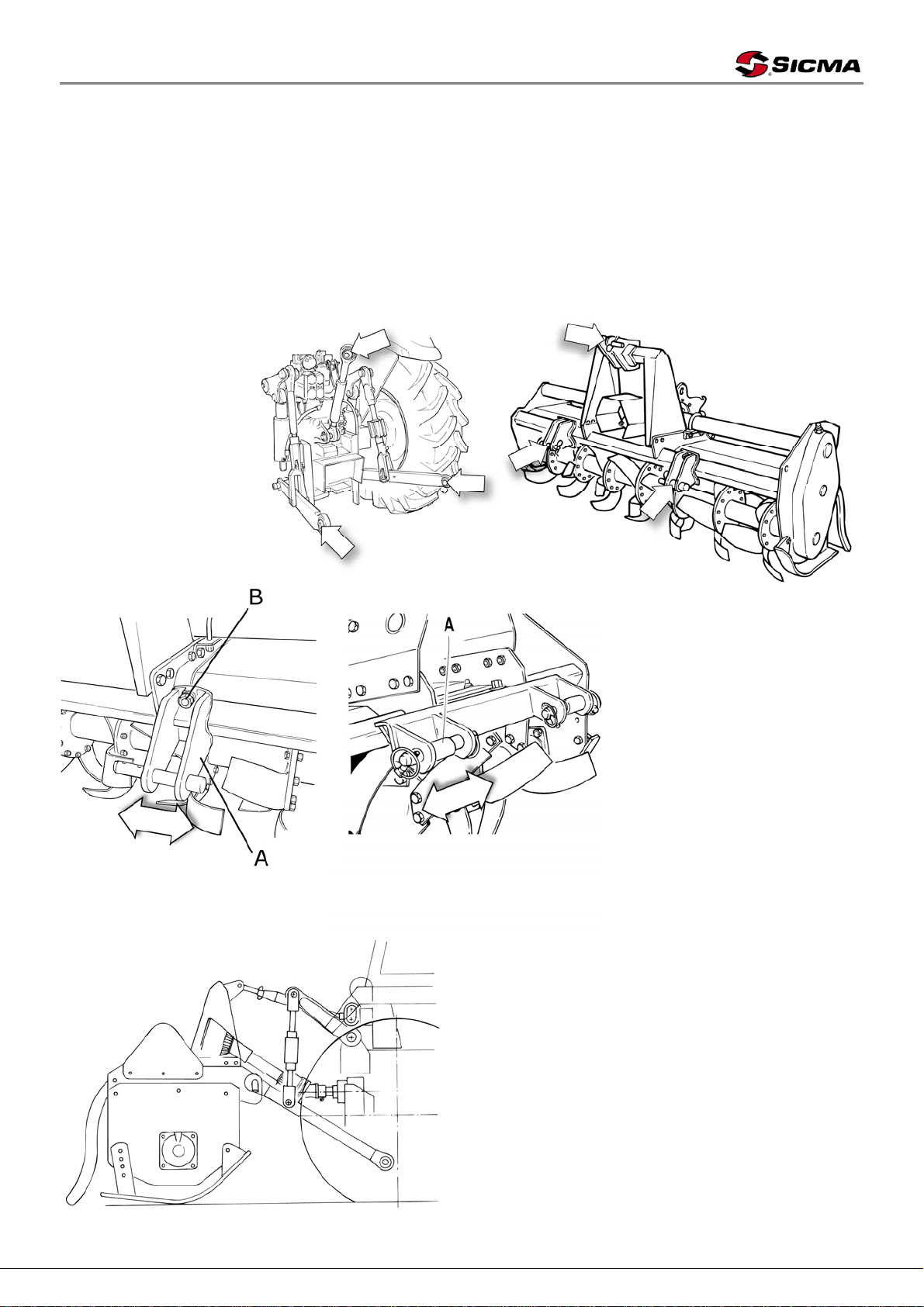 SICMA

B

A

A