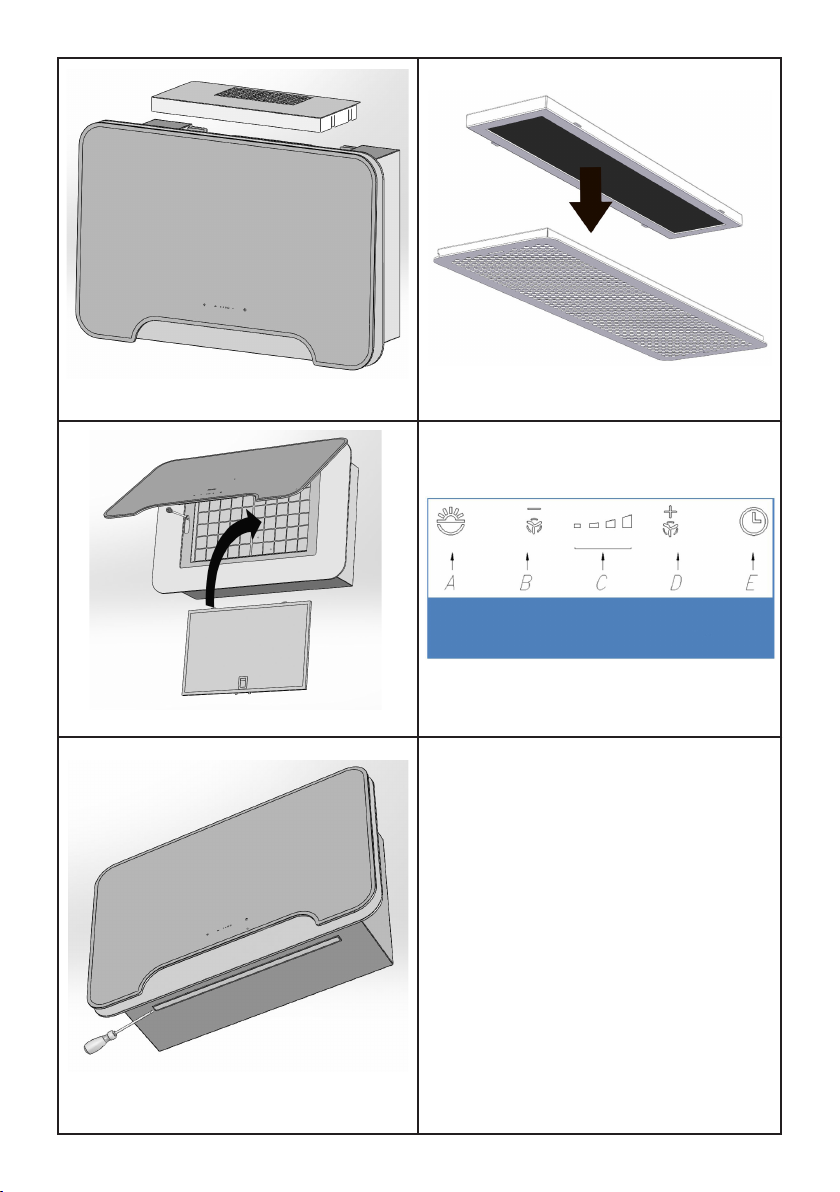 A B C D E