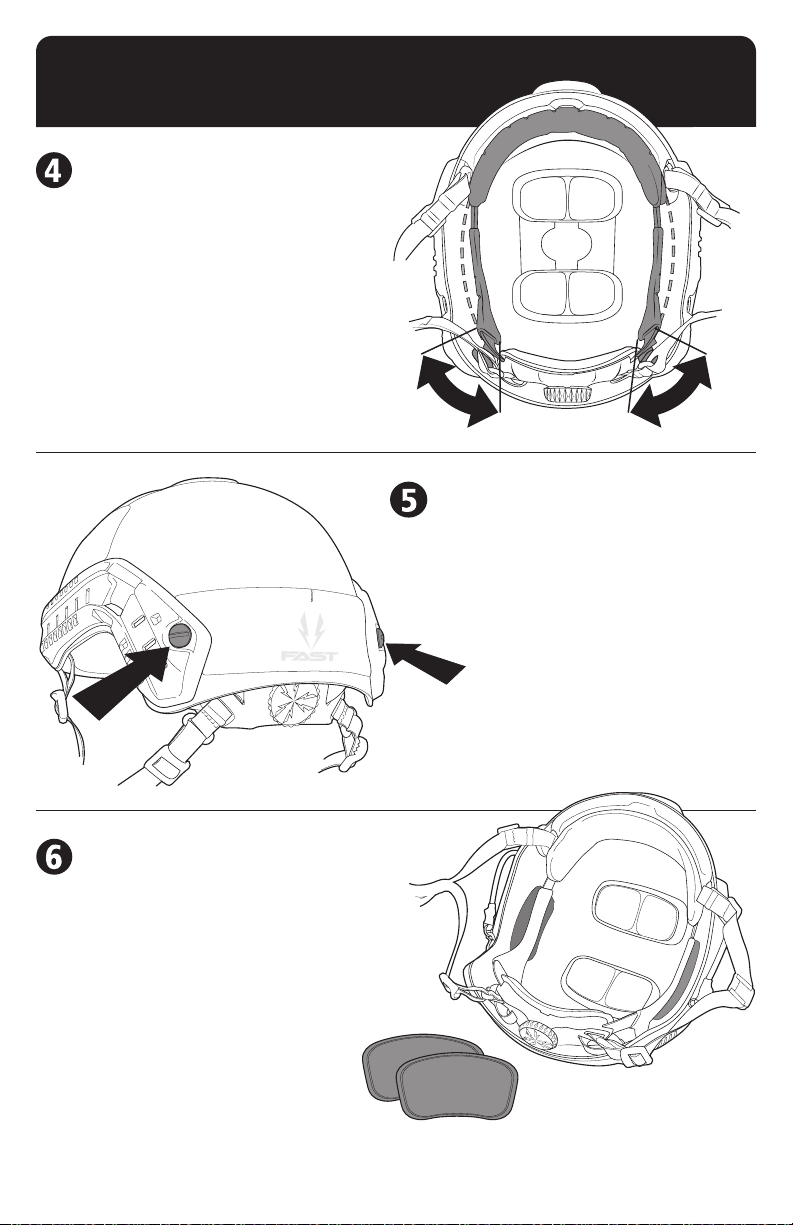 4

5

FAST

6