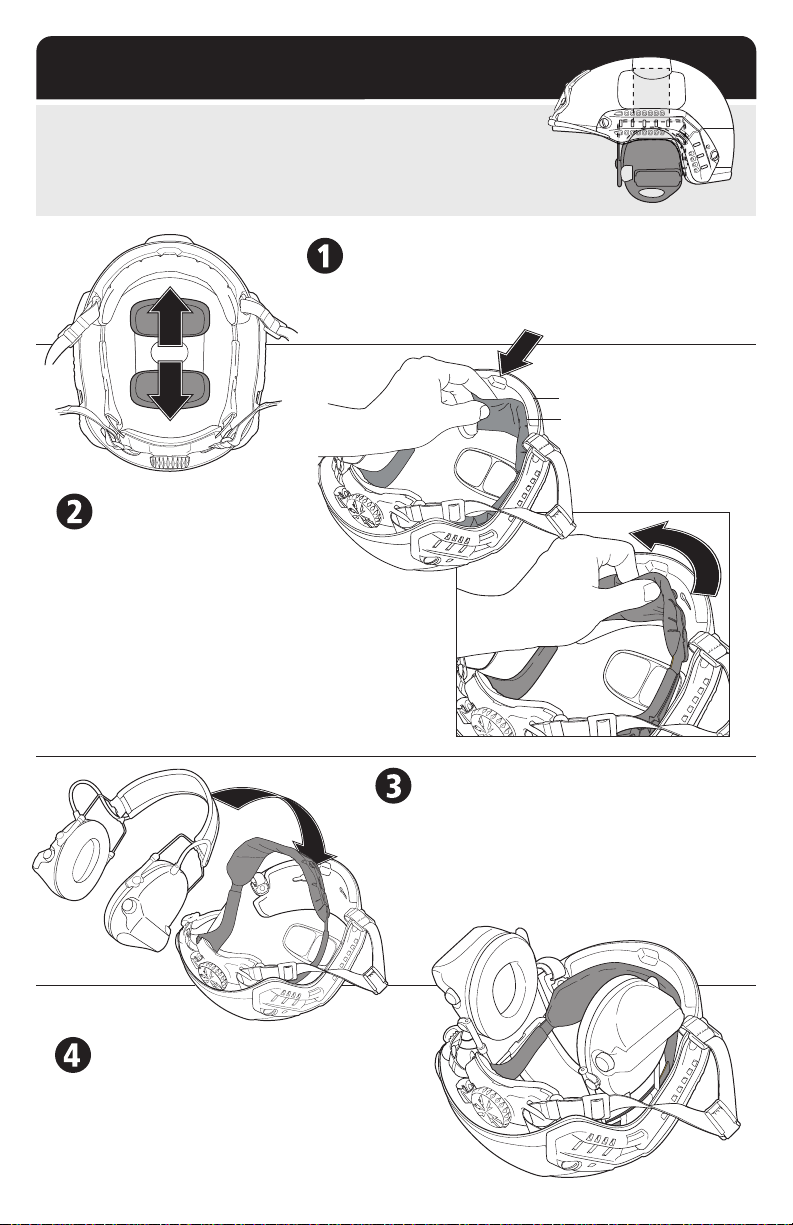 1

2

3

4