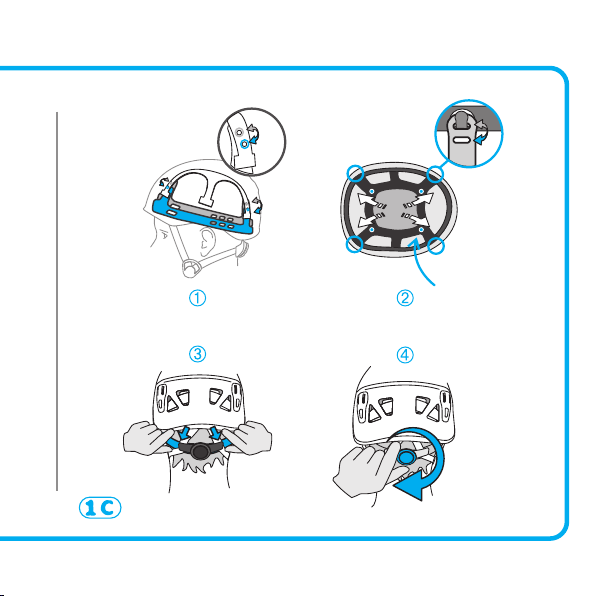 ①

②

③

④

1C