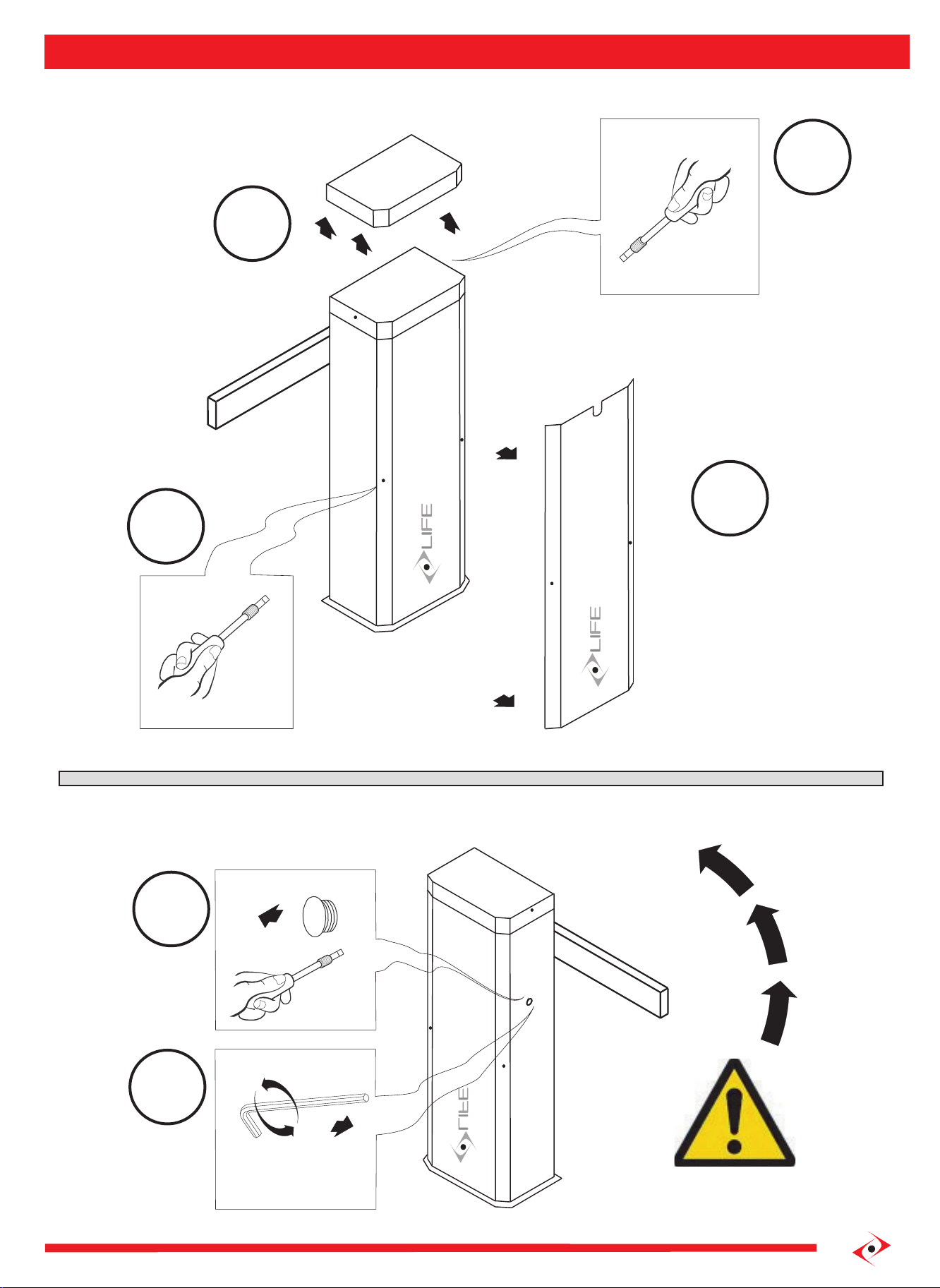 LIFE

LIFE

LIFE