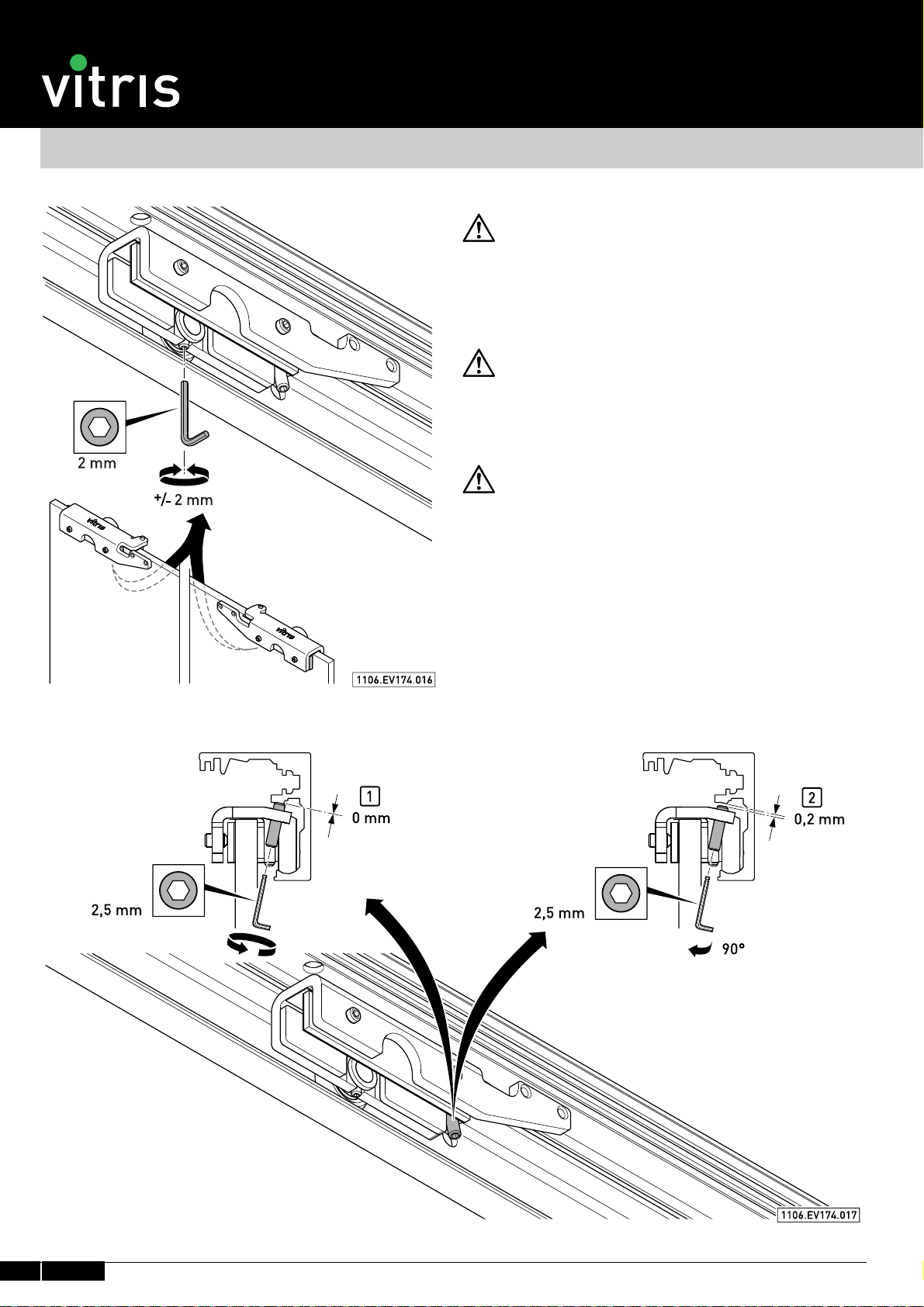 vitris

2 mm

+/- 2 mm

vitris

vitris

1106.EV174.016

1

0 mm

2,5 mm

2

0,2 mm

2,5 mm

90°

1106.EV174.017