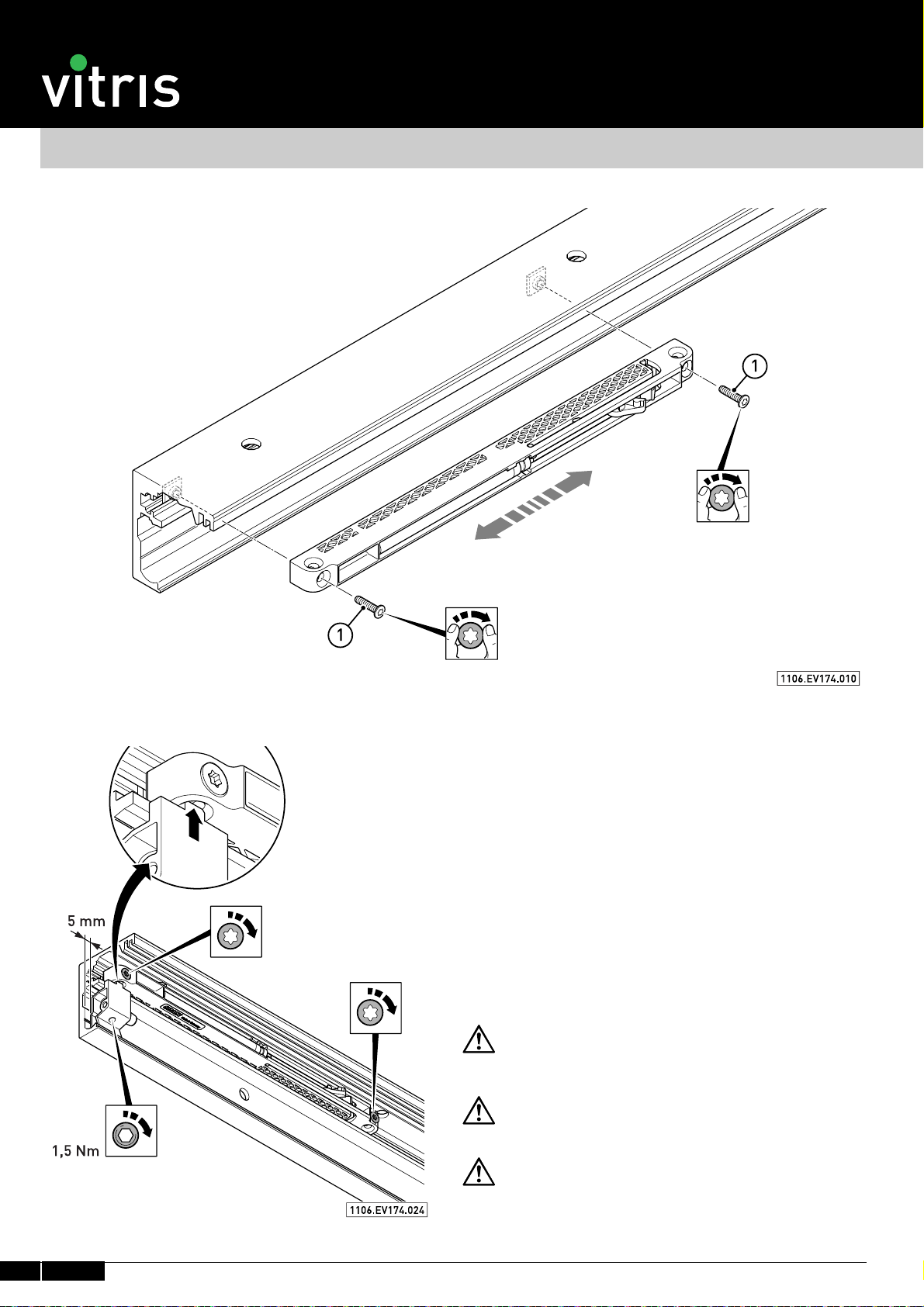 vitris

1

1

1106.EV174.010

5 mm

1,5 Nm

1106.EV174.024