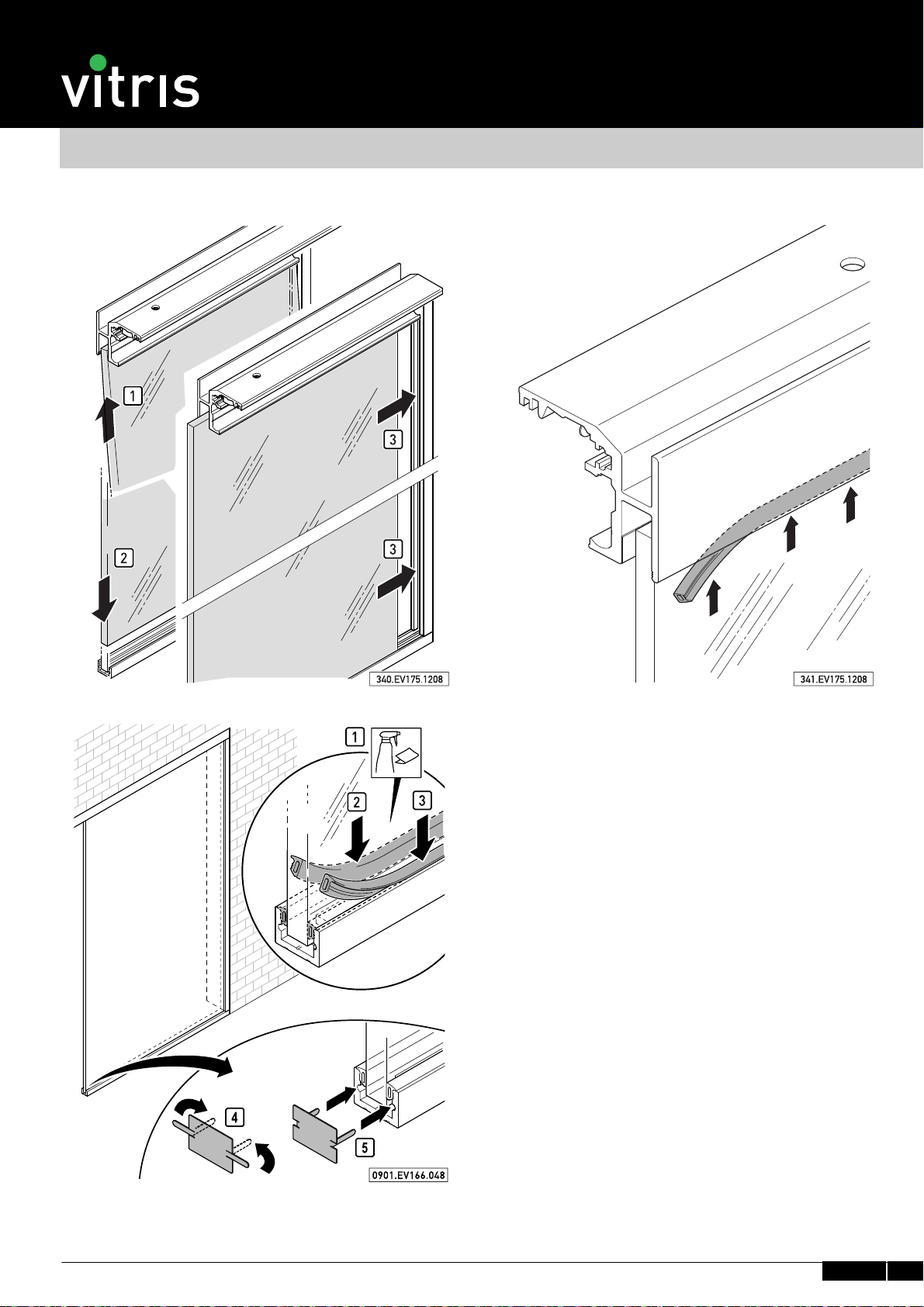 vitris

1
2
3
3
340.EV175.1208

341.EV175.1208

1
2
3
4
5
0901.EV166.048