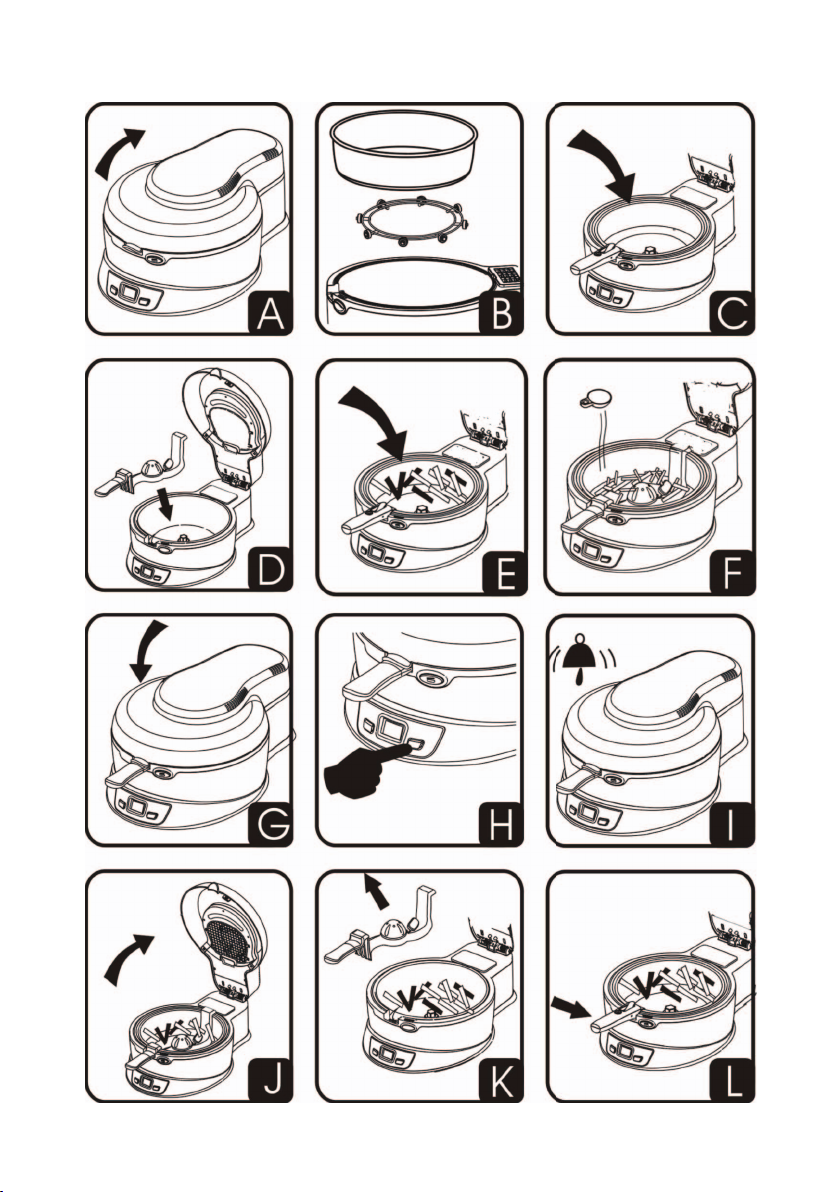 A
B
C
D
E
F
G
H
I
J
K
L