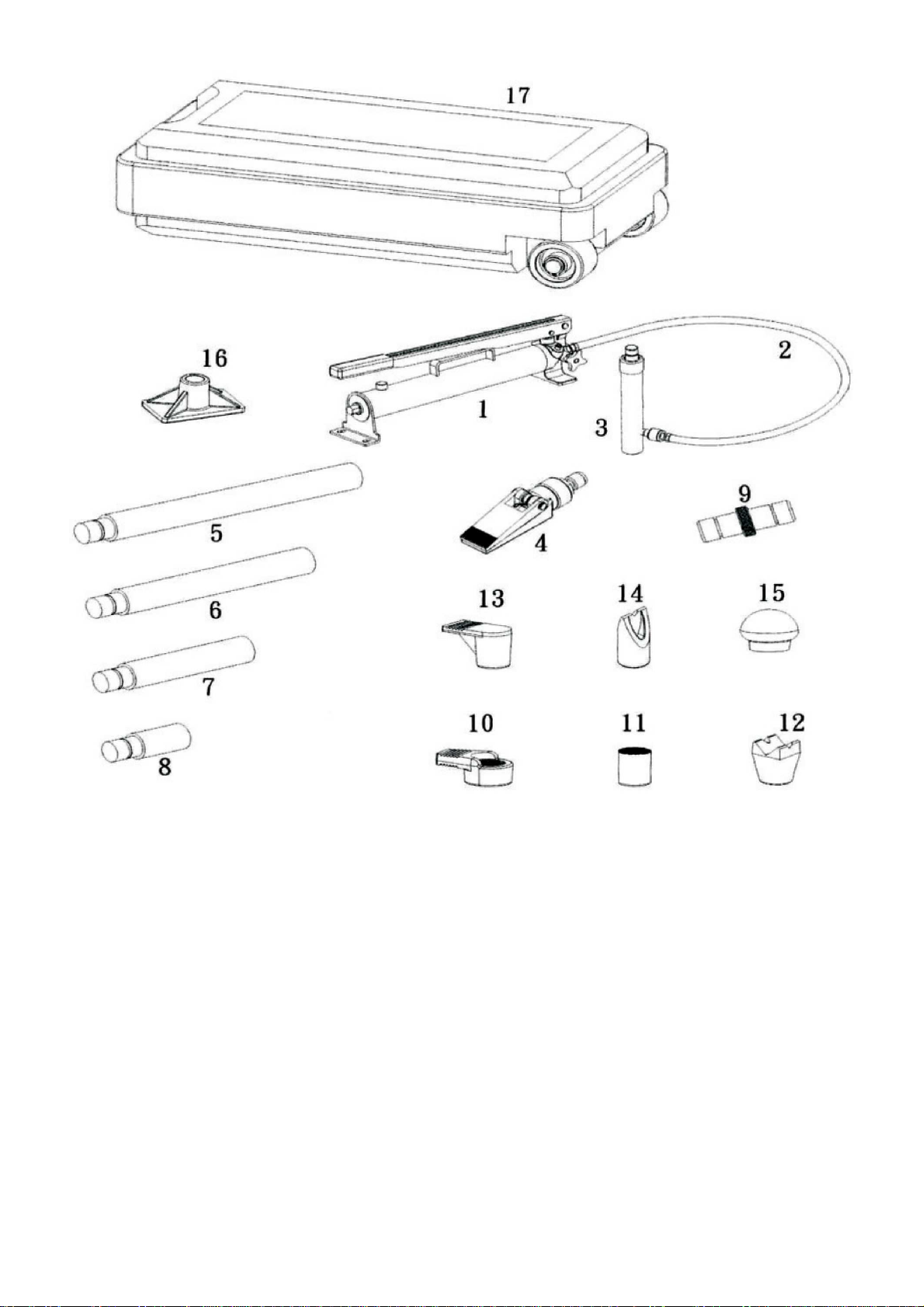 17

16

2

1

3

5

4

9

6

13

14

15

7

8

10

11

12