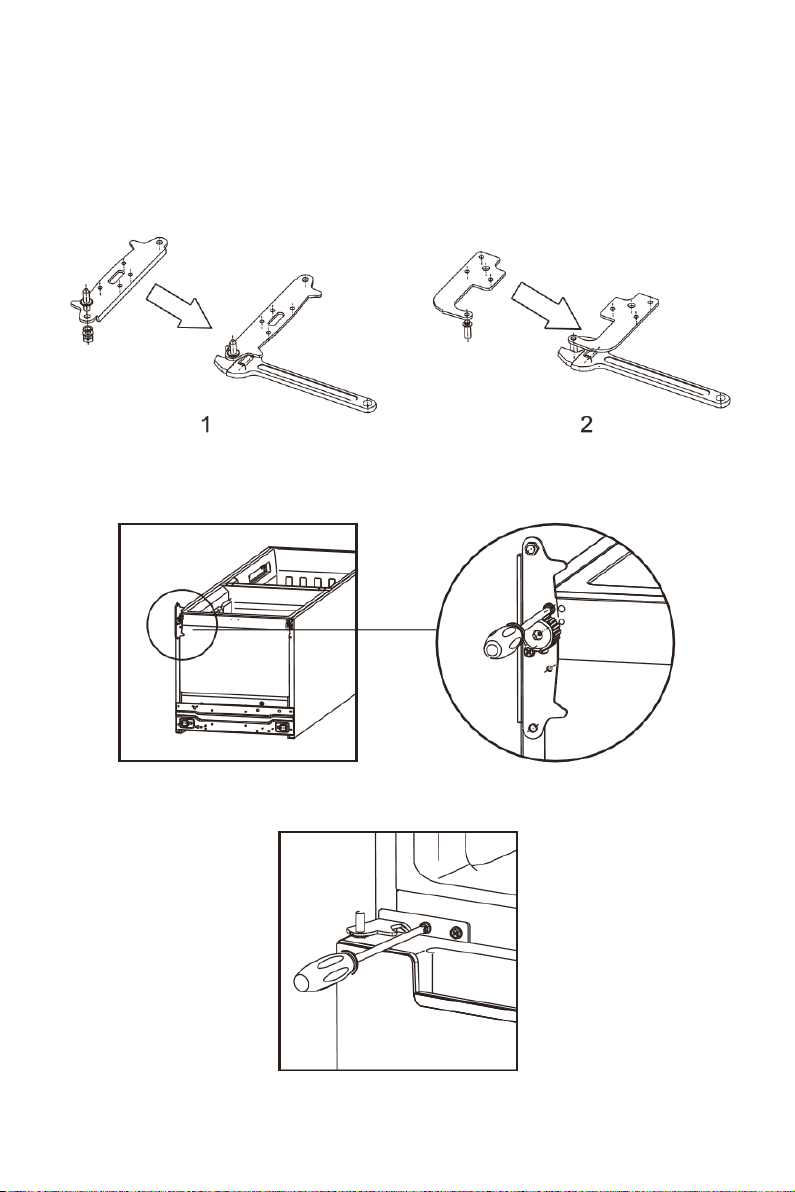 1

2