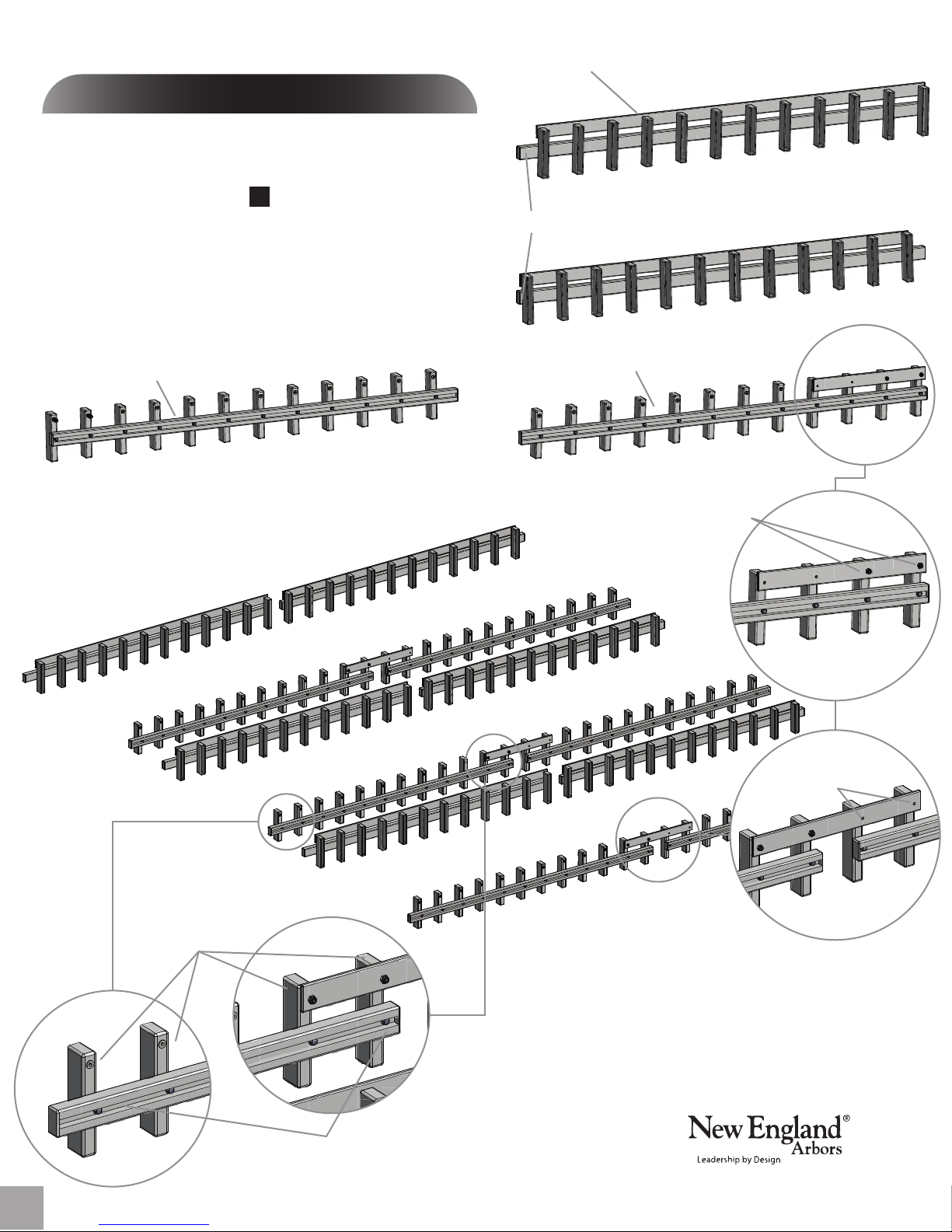 New England®
Arbors
Leadership by Design