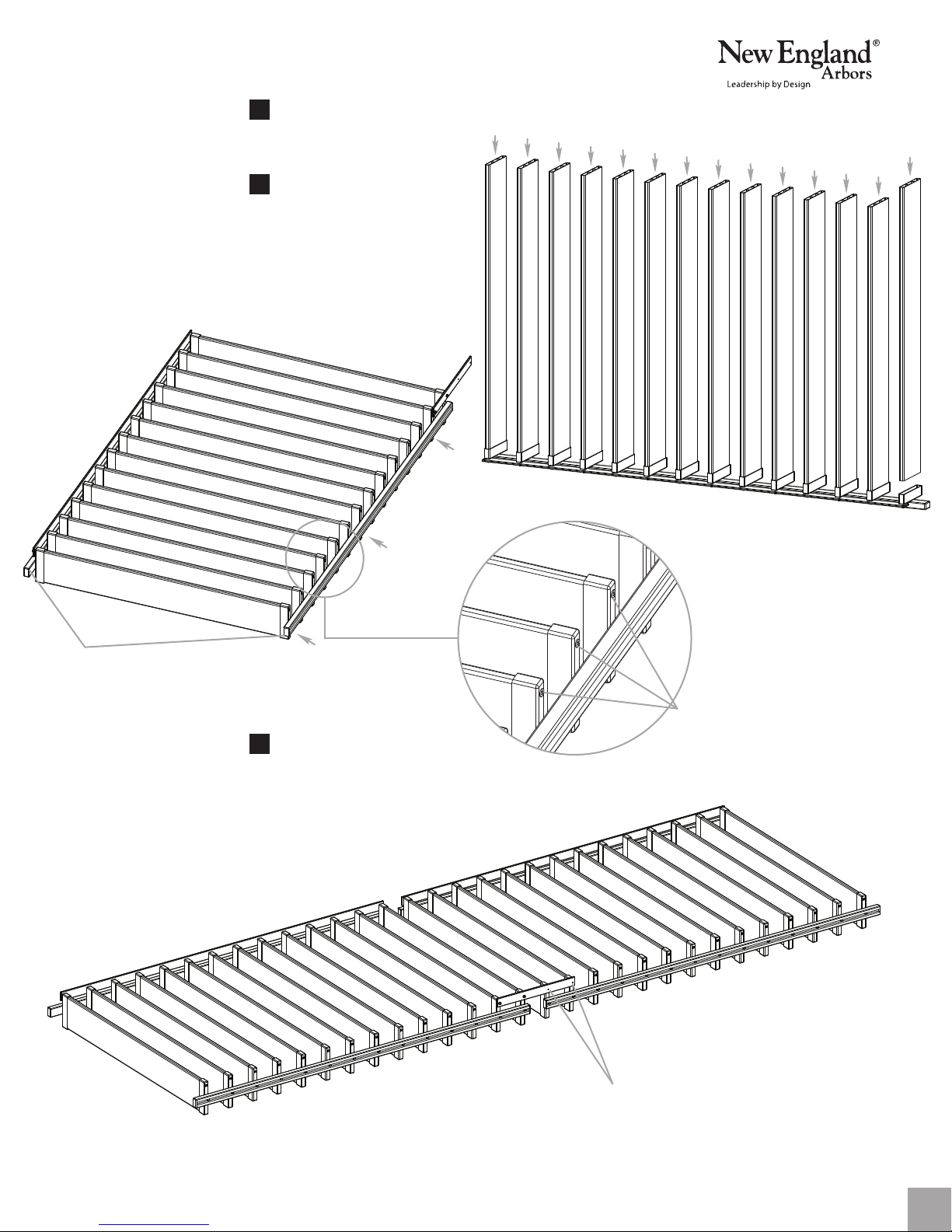 New England®
Arbors
Leadership by Design