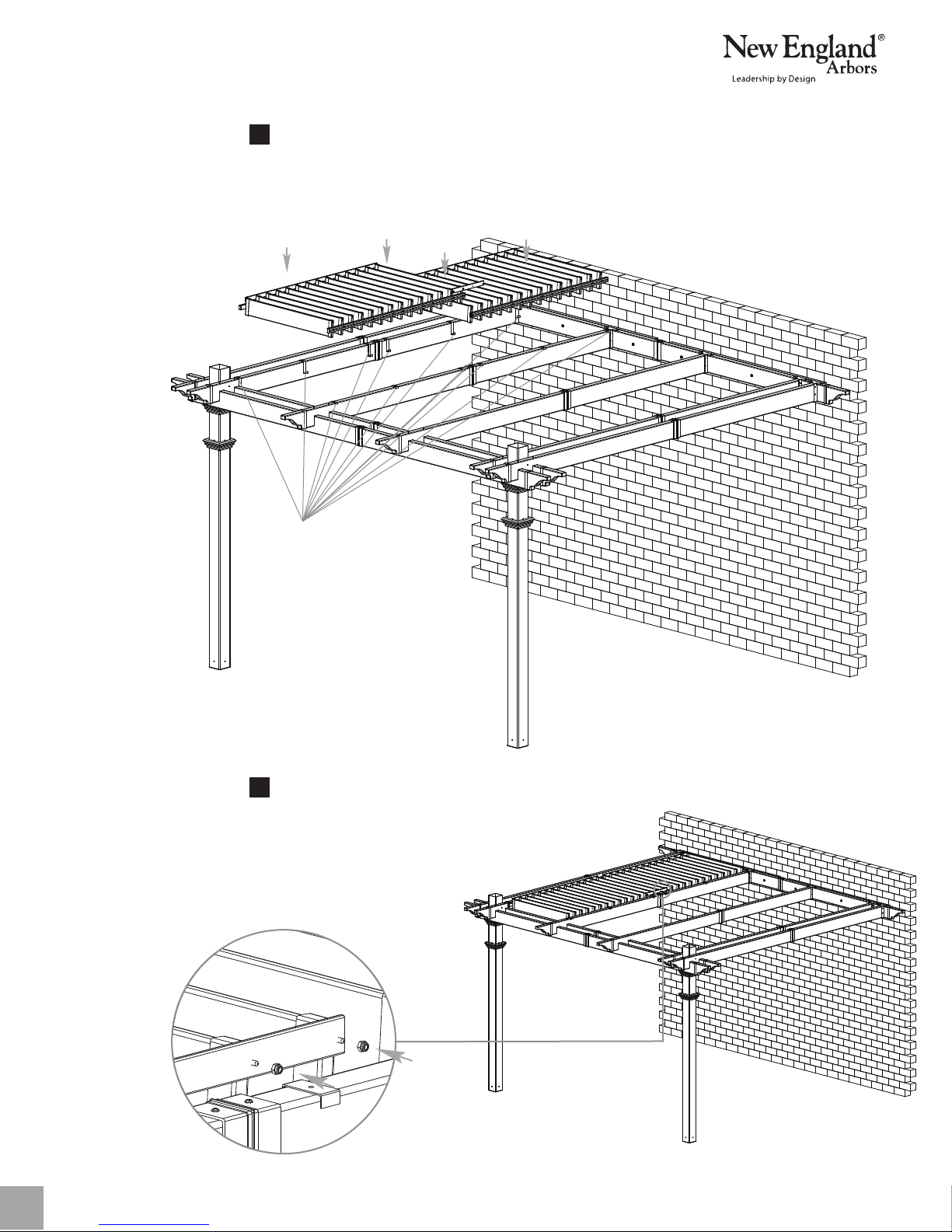 New England®
Arbors
Leadership by Design