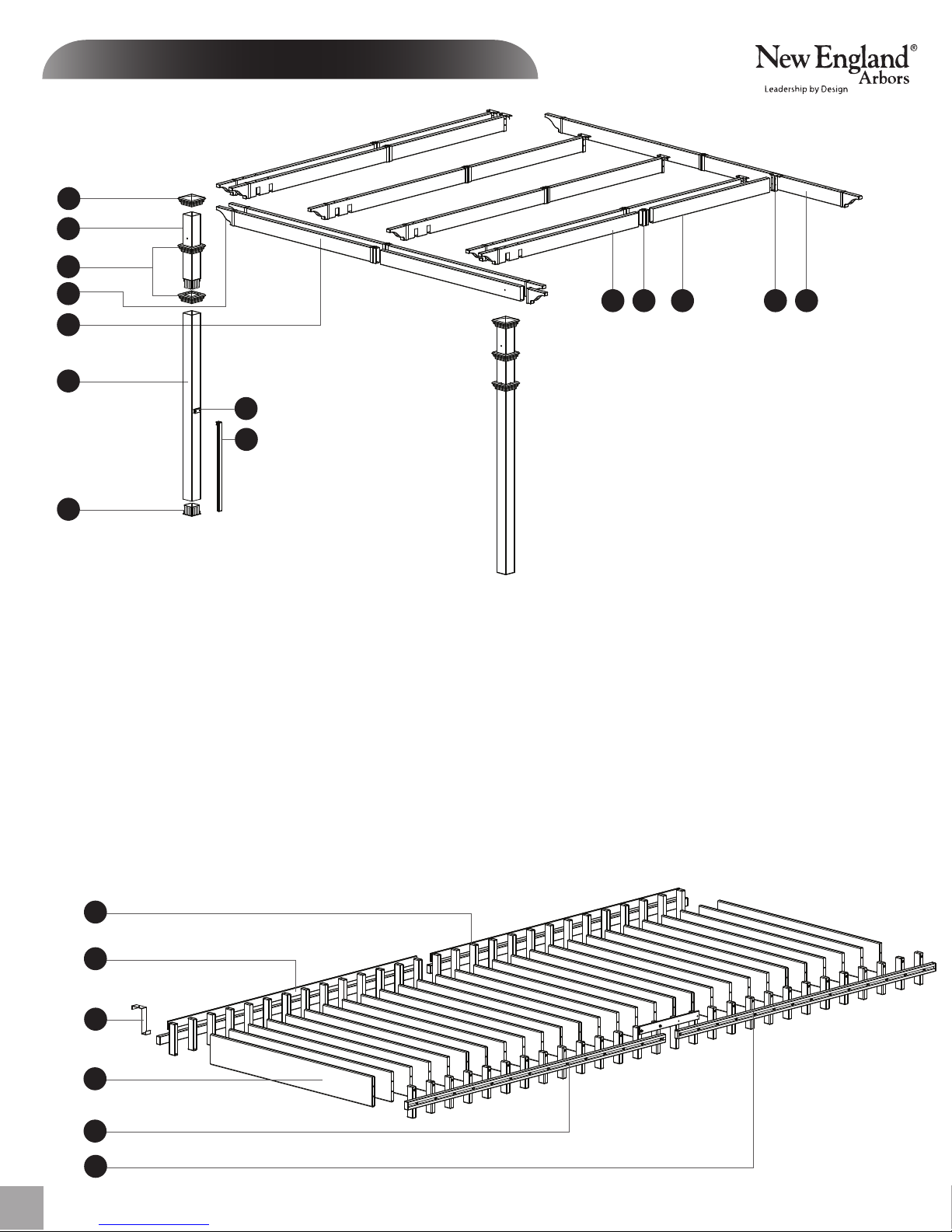 New England®
Arbors
Leadership by Design