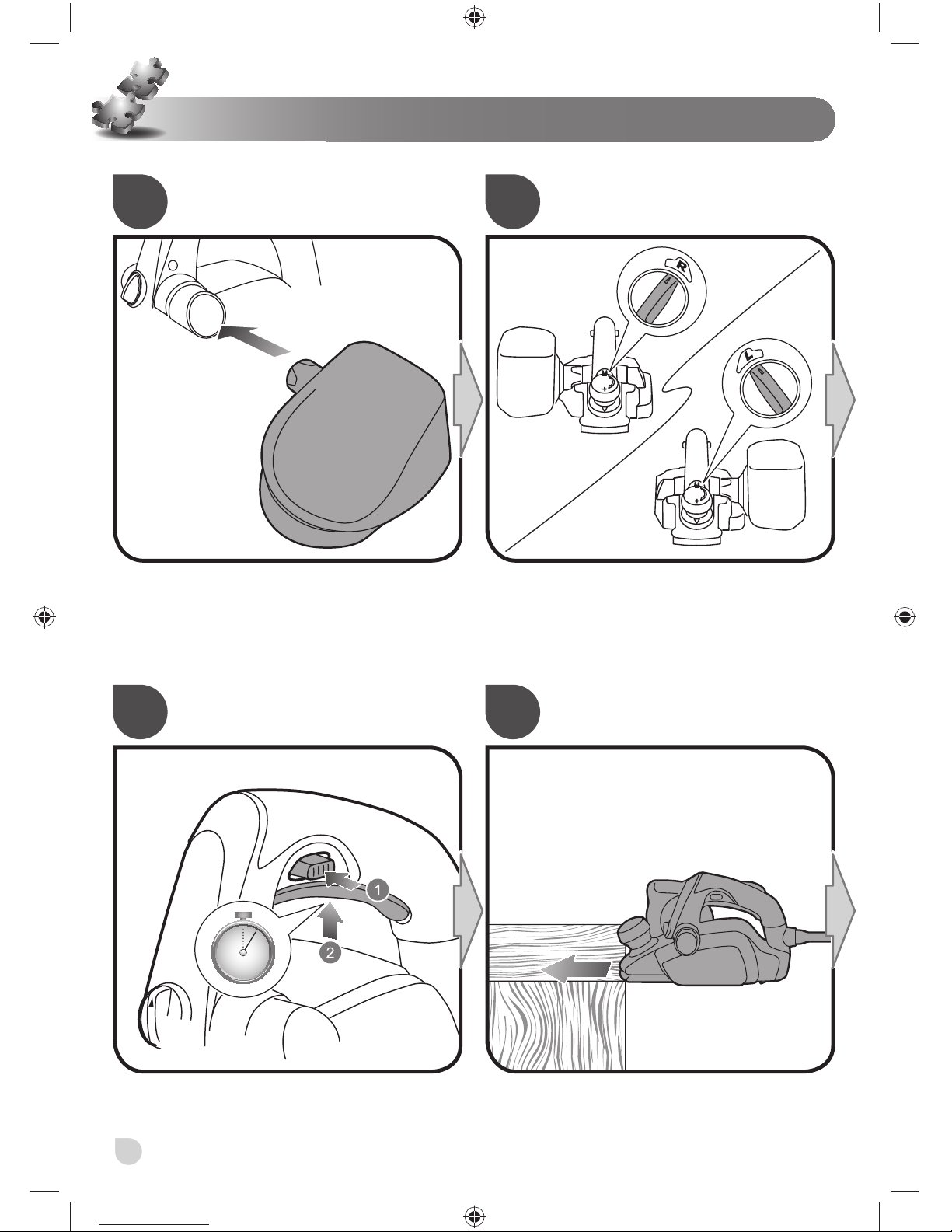 R

L

1

2