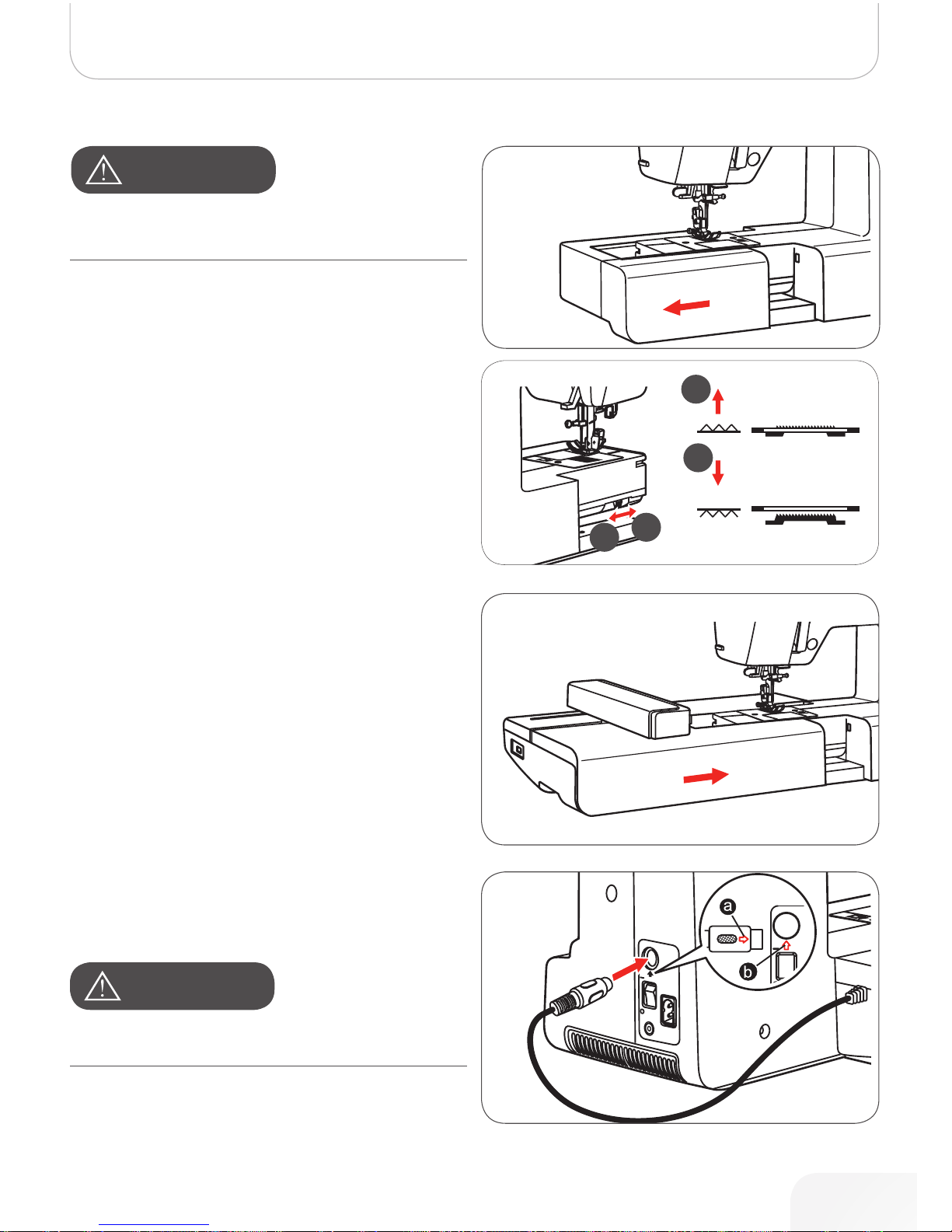 a

b