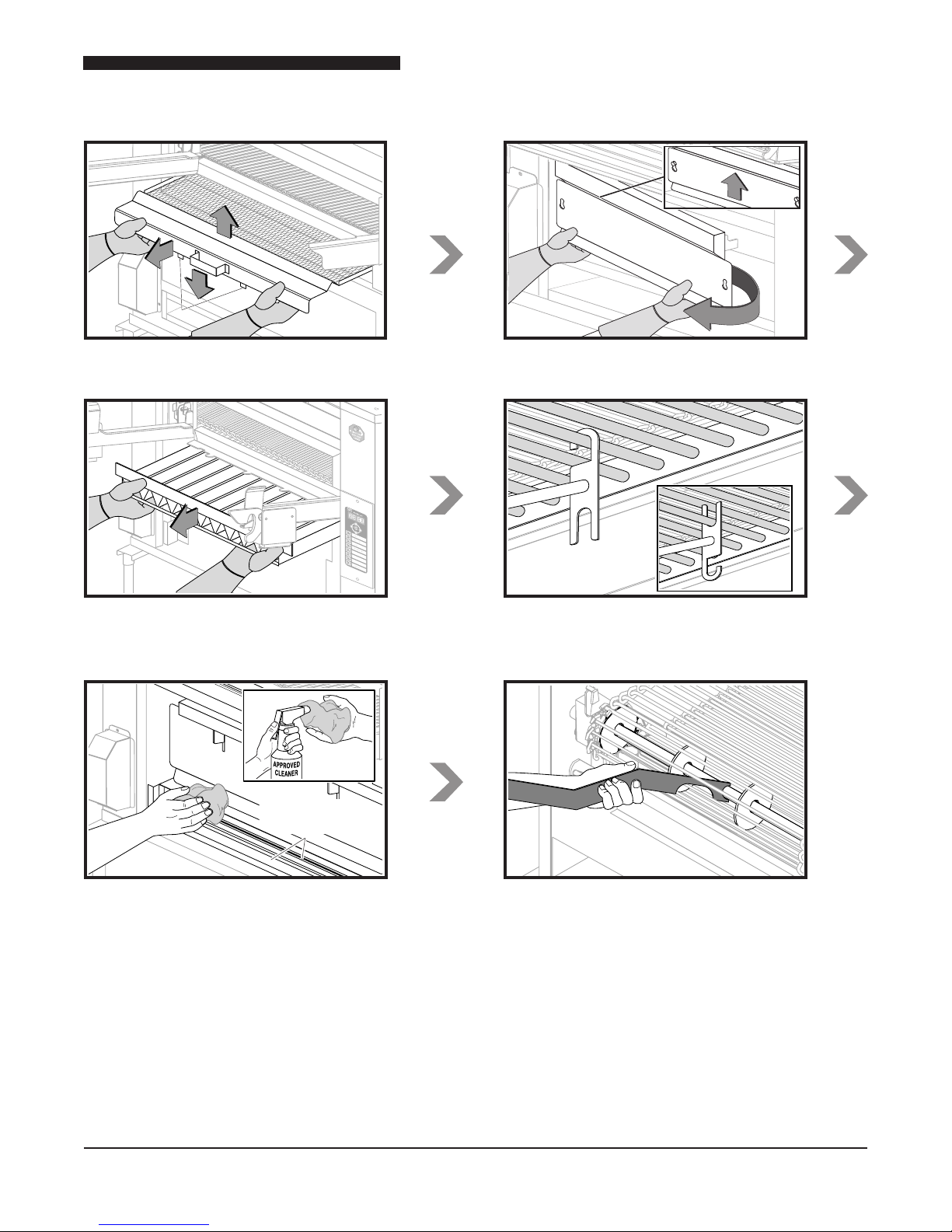 APPROVED CLEANER