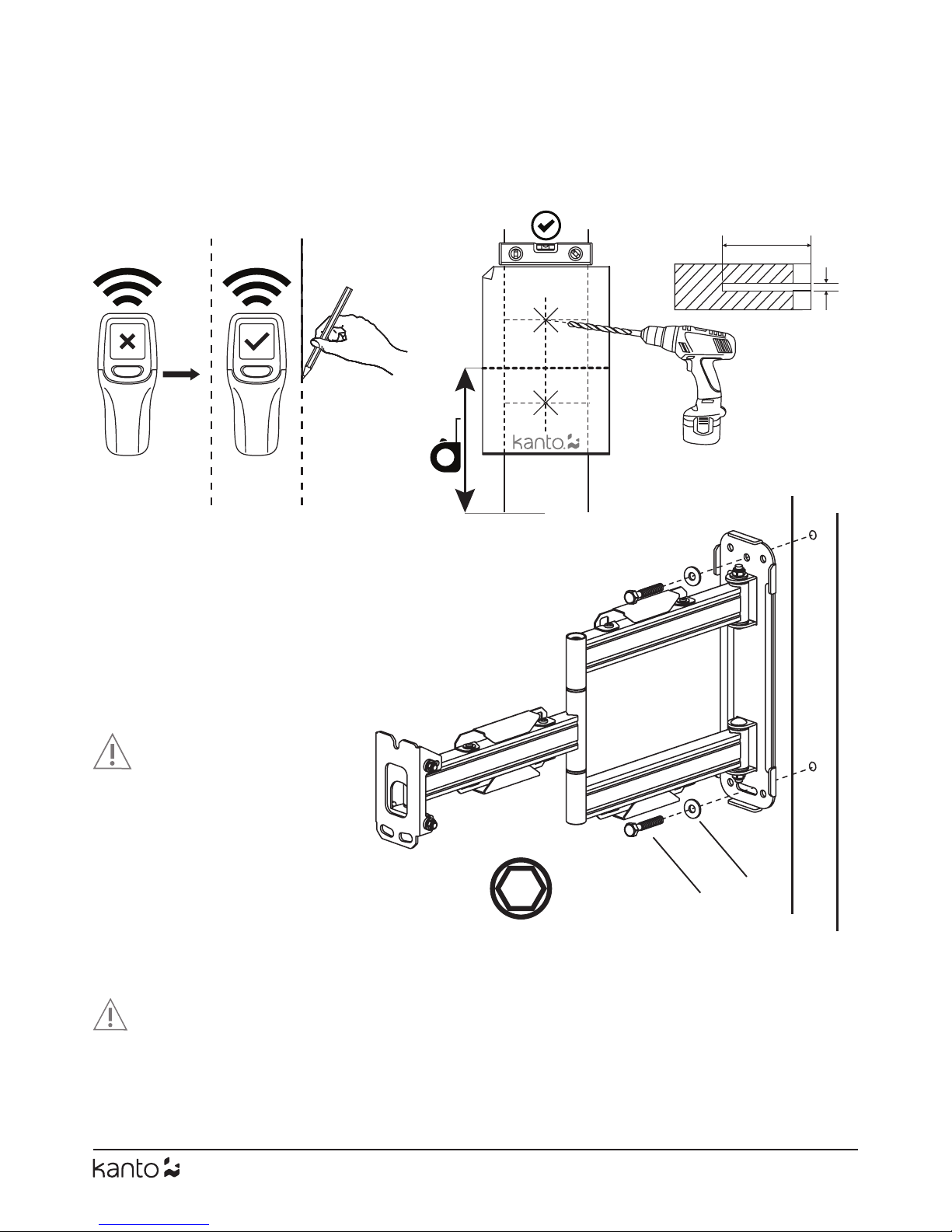 kanto

kanto