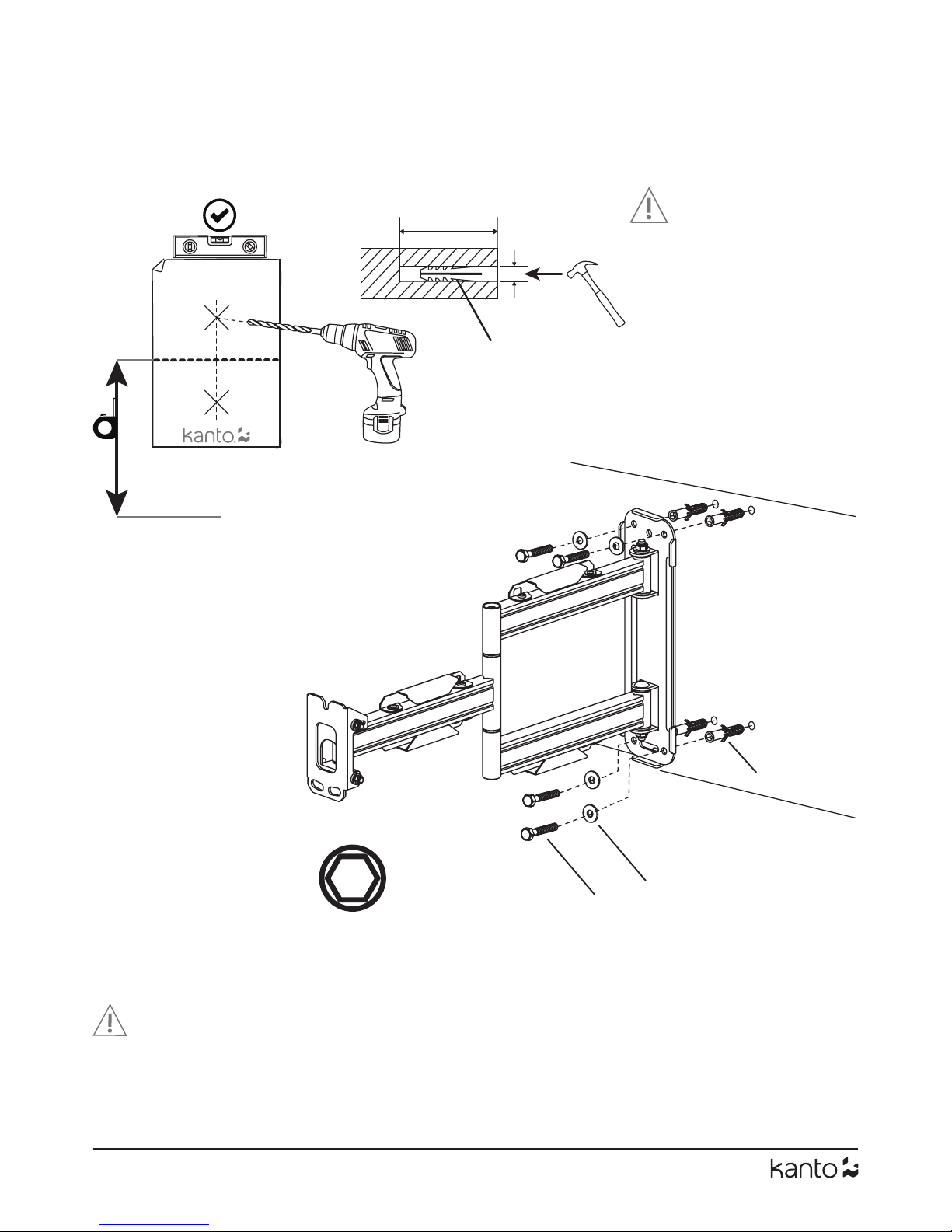 kanto

kanto