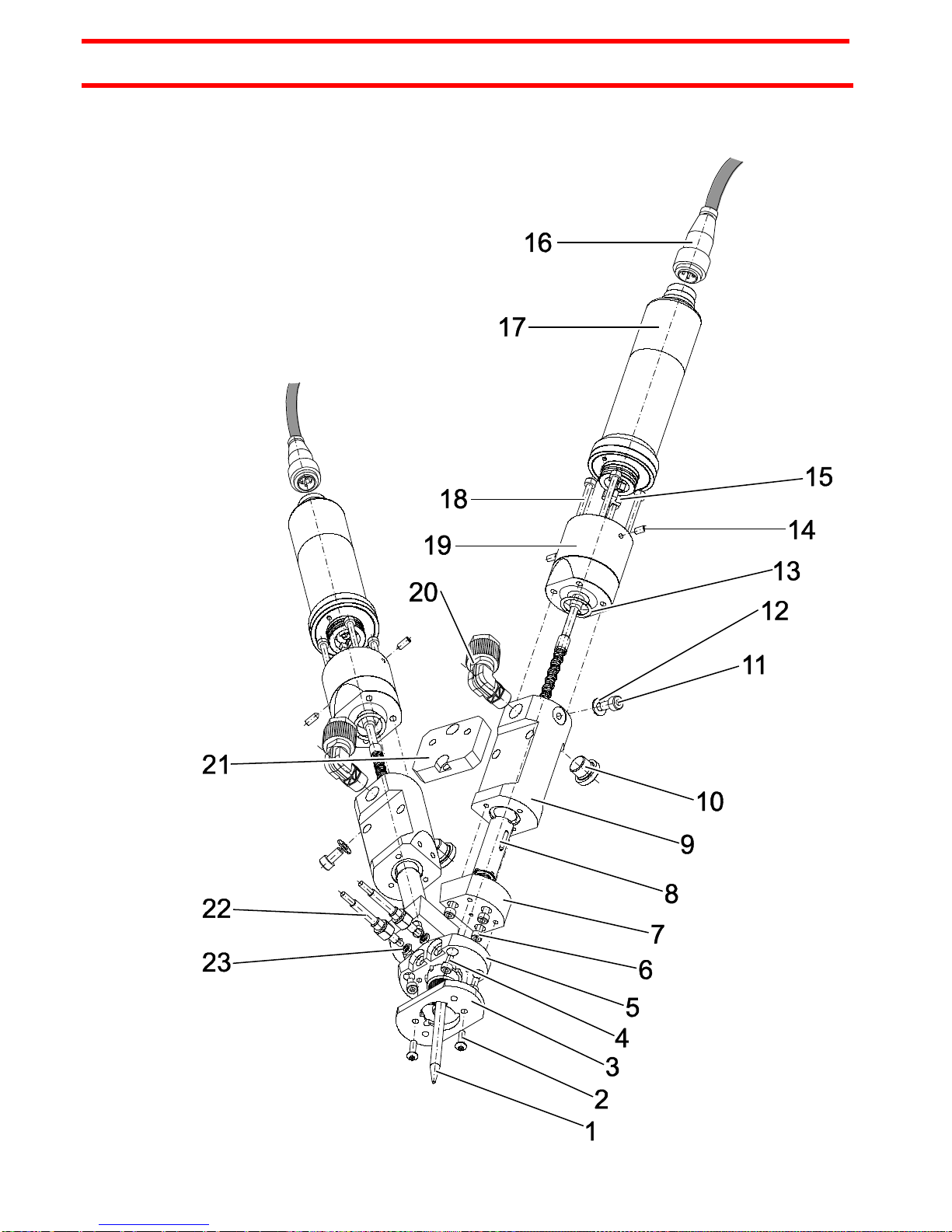 16
17
15
18
14
19
13
20
12
11
21
10
9
8
22
7
23
6
5
4
3
2
1