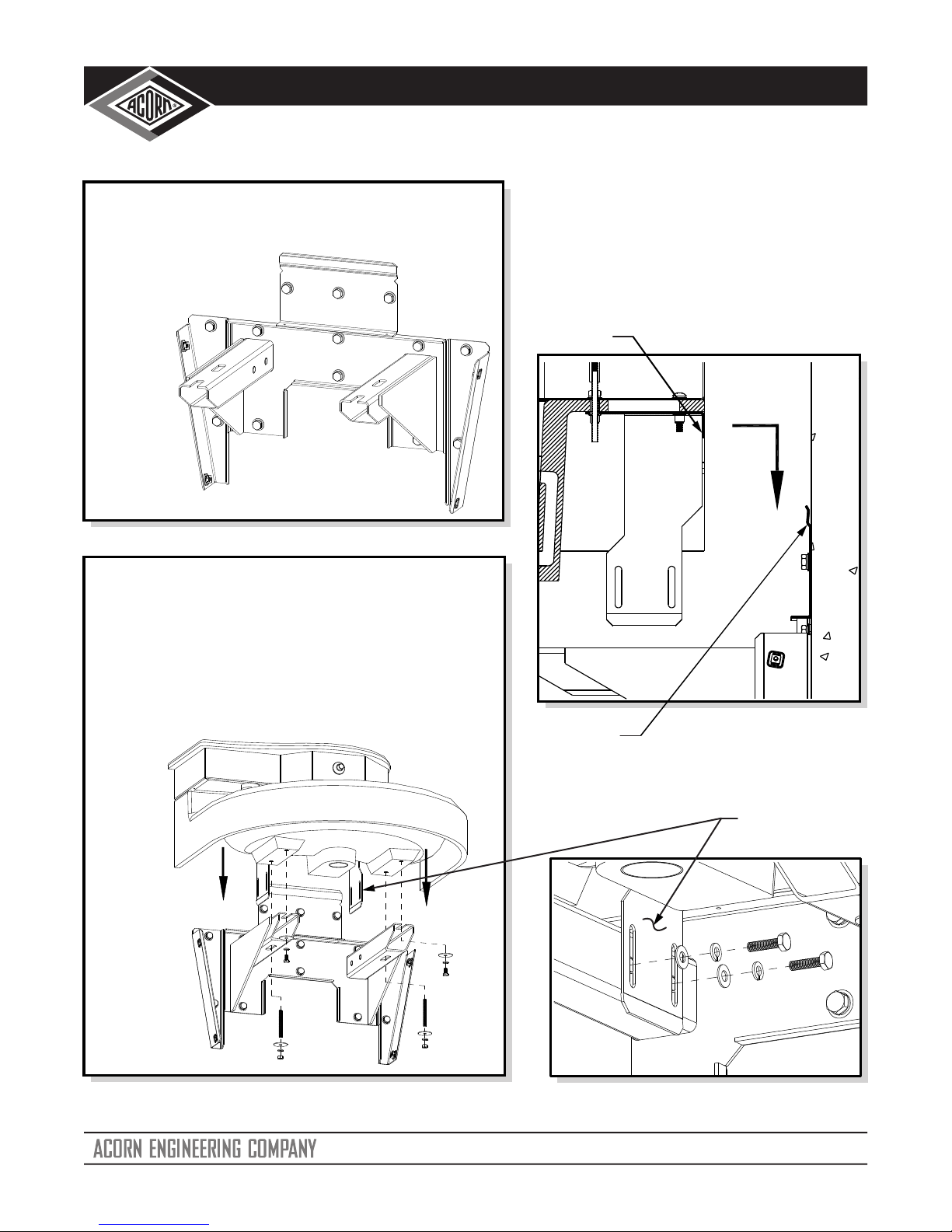 ACORN

ACORN ENGINEERING COMPANY