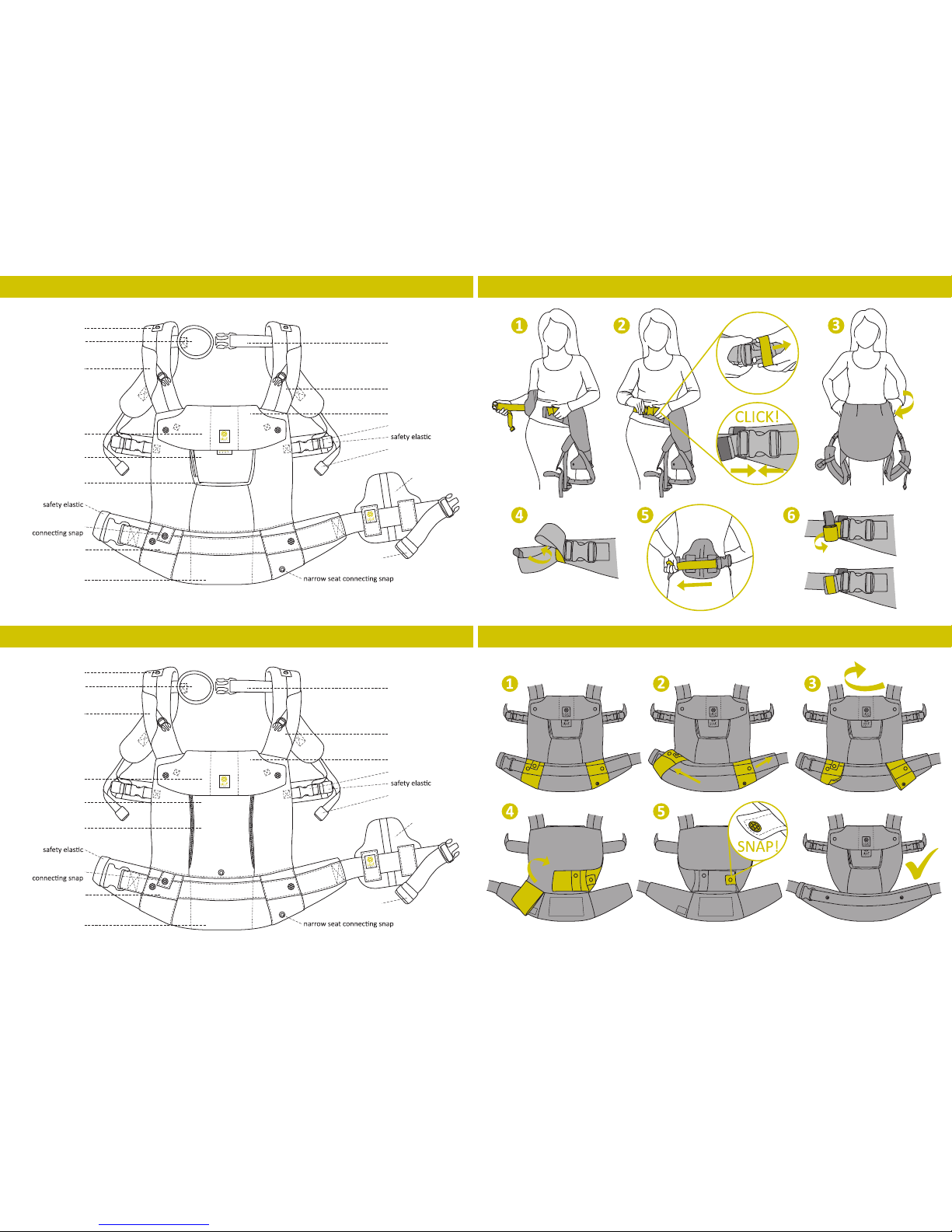 safety elastic

safety elastic

connecting snap

narrow seat connecting snap

1

2

CLICK!

3

4

5

6

safety elastic

safety elastic

connecting snap

narrow seat connecting snap

1

2

3

4

5

SNAP!