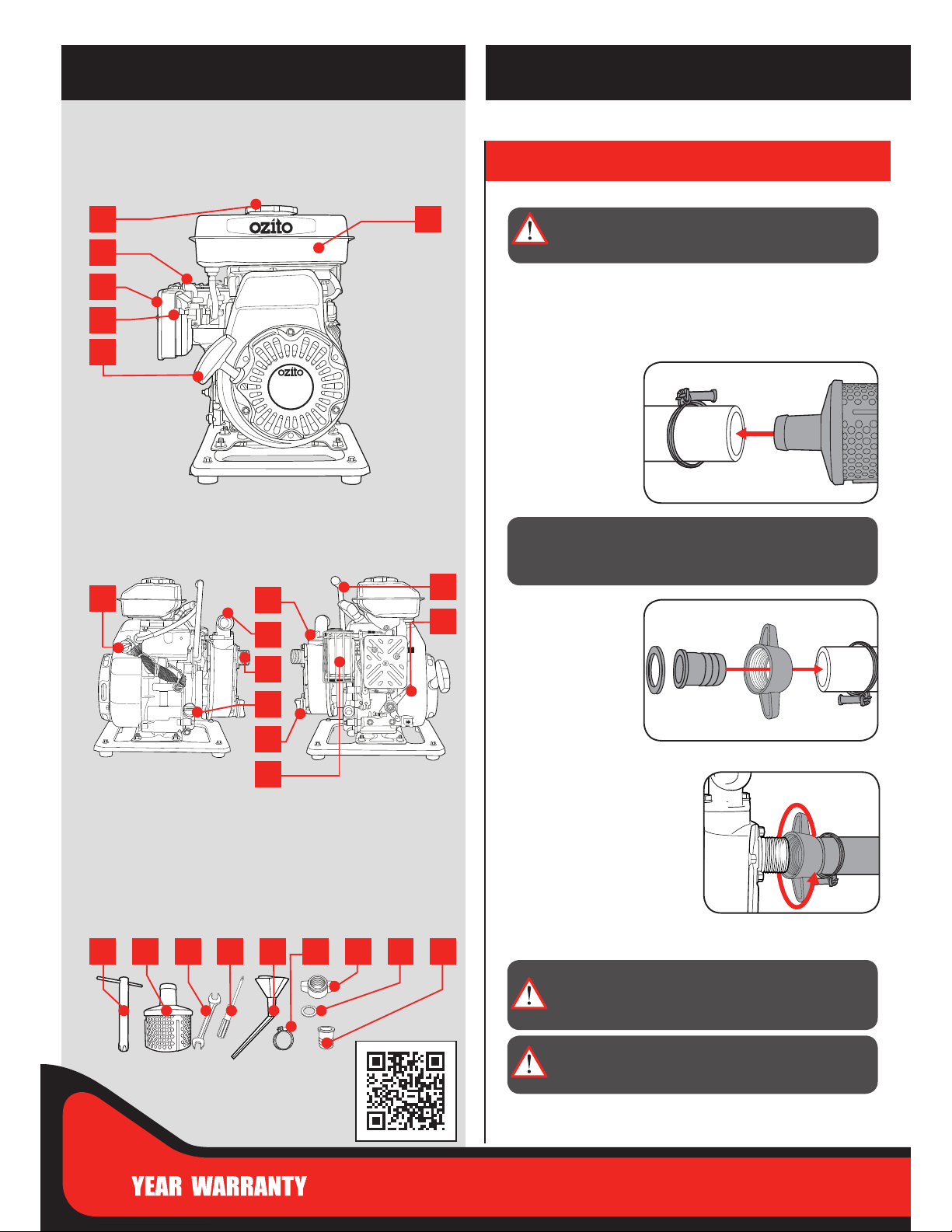 ozito

ozito

YEAR WARRANTY