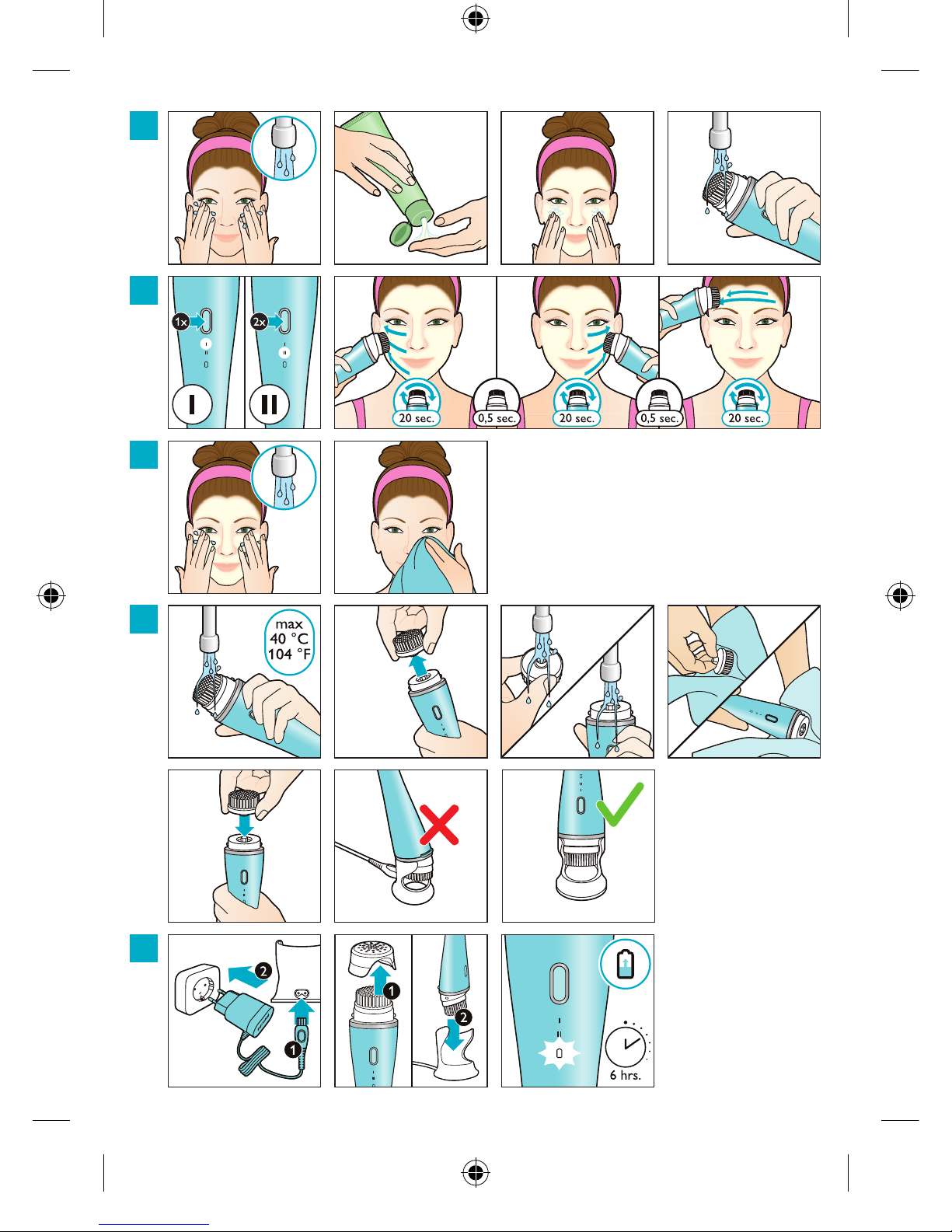 1x

2x

I

II

20 sec.

0,5 sec.

20 sec.

0,5 sec.

20 sec.

max
40 °C
104 °F

2

1

1

2

6 hrs.