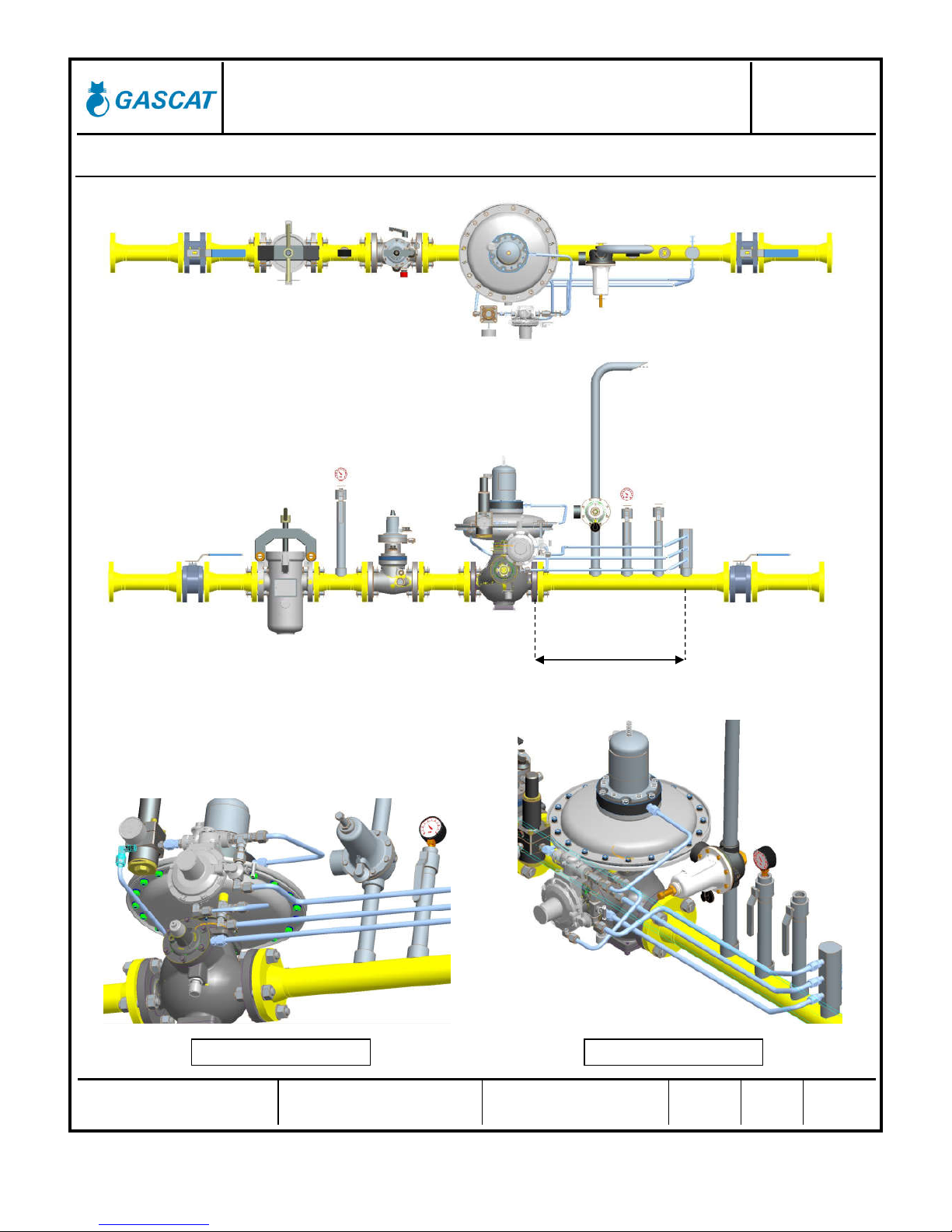 GASCAT