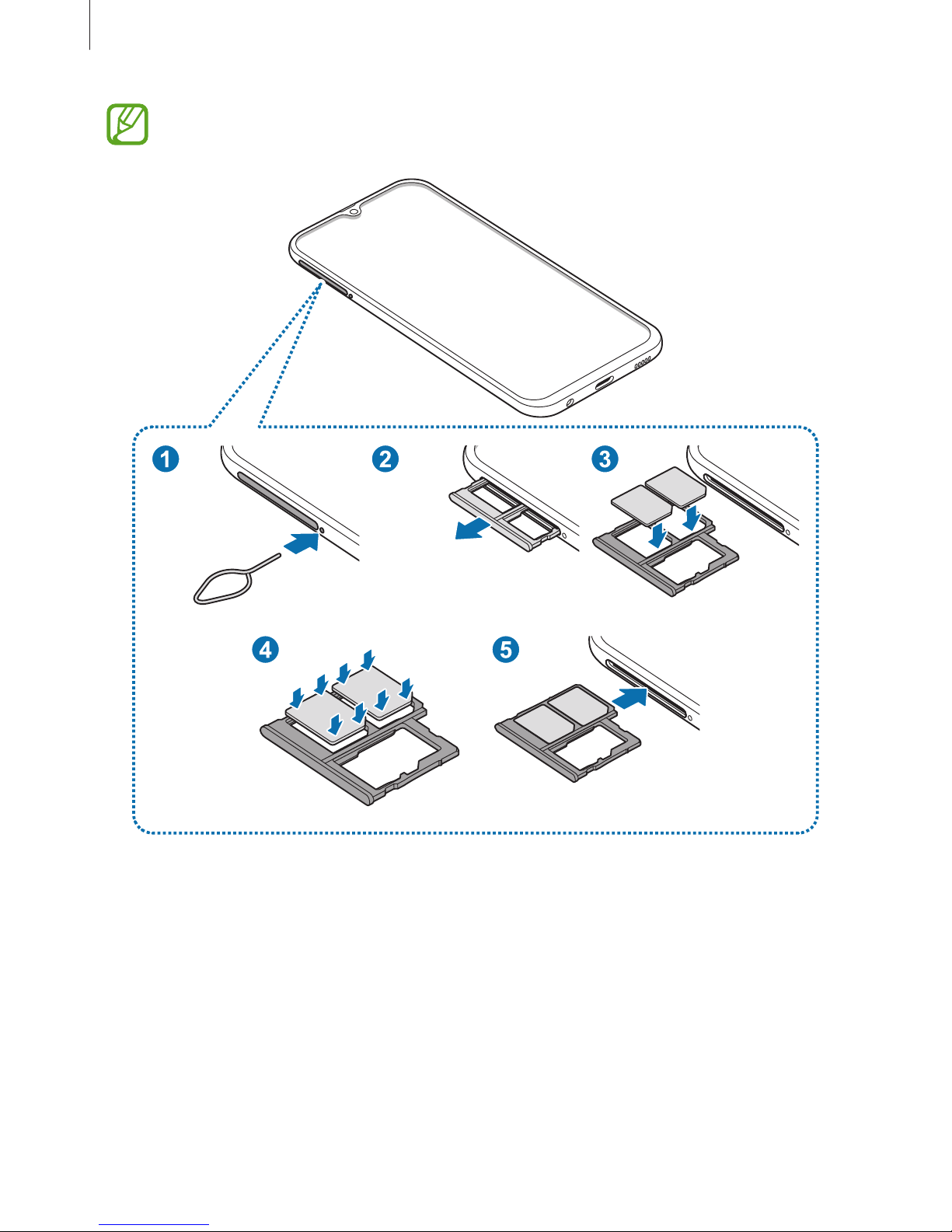 1

2

3

4

5