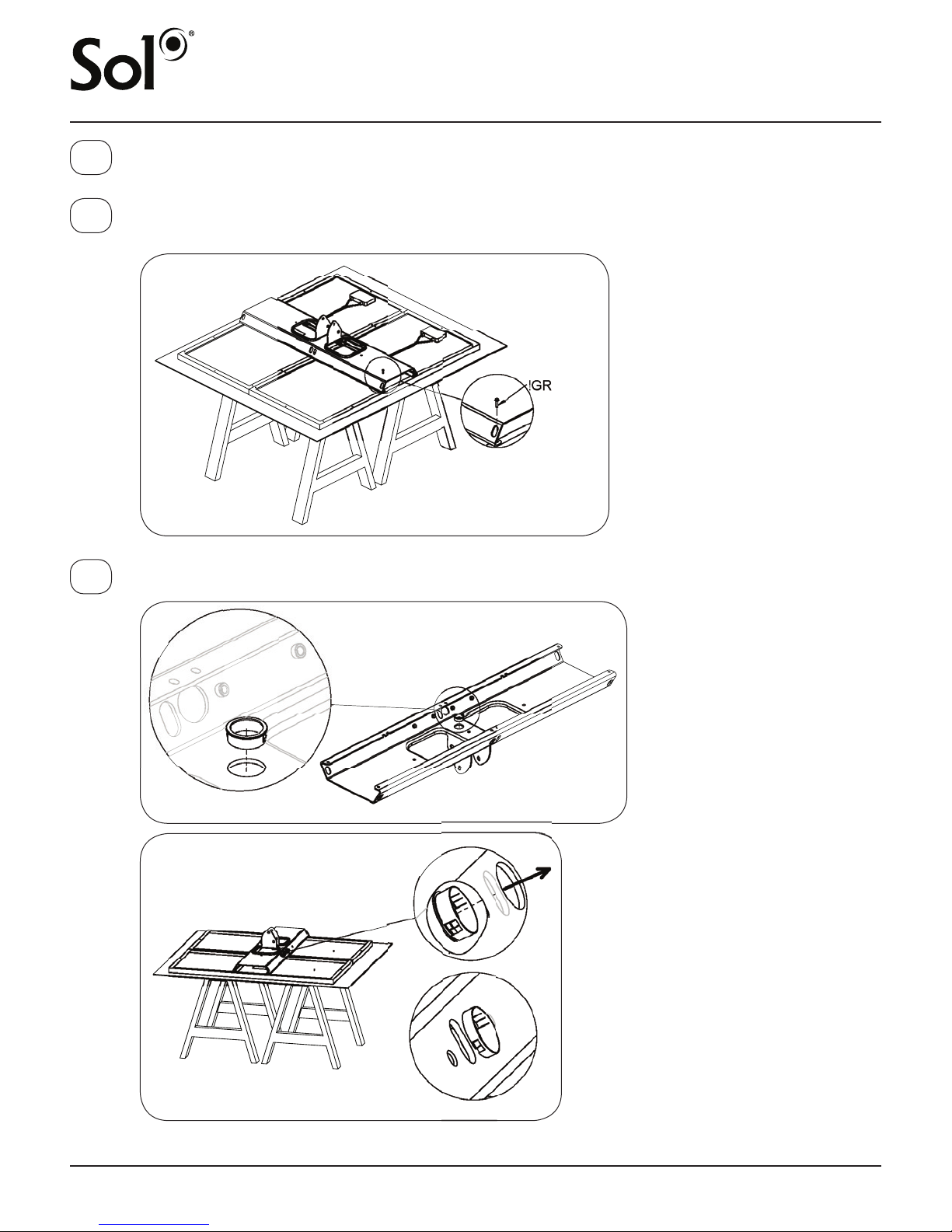 Sol®

!GR