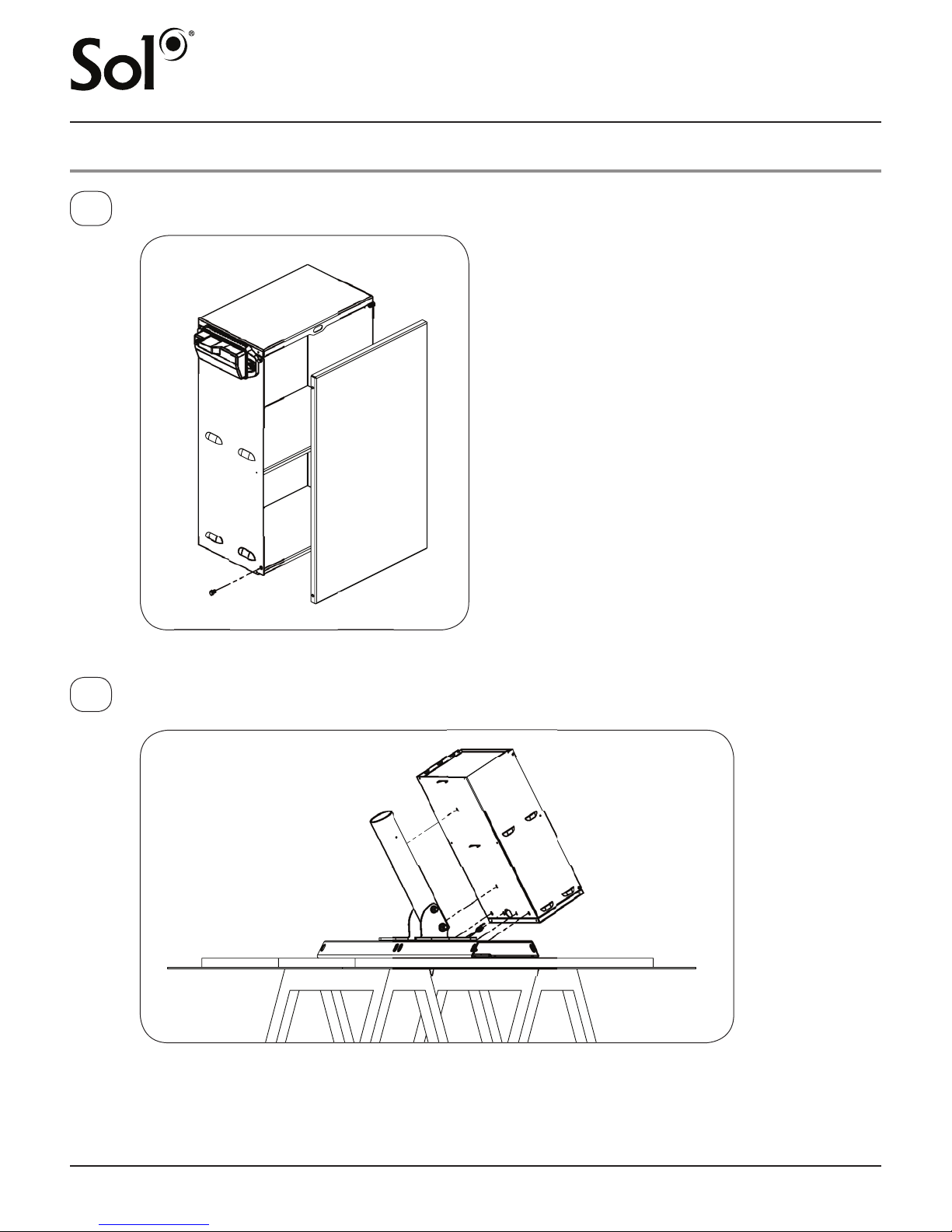 Sol®