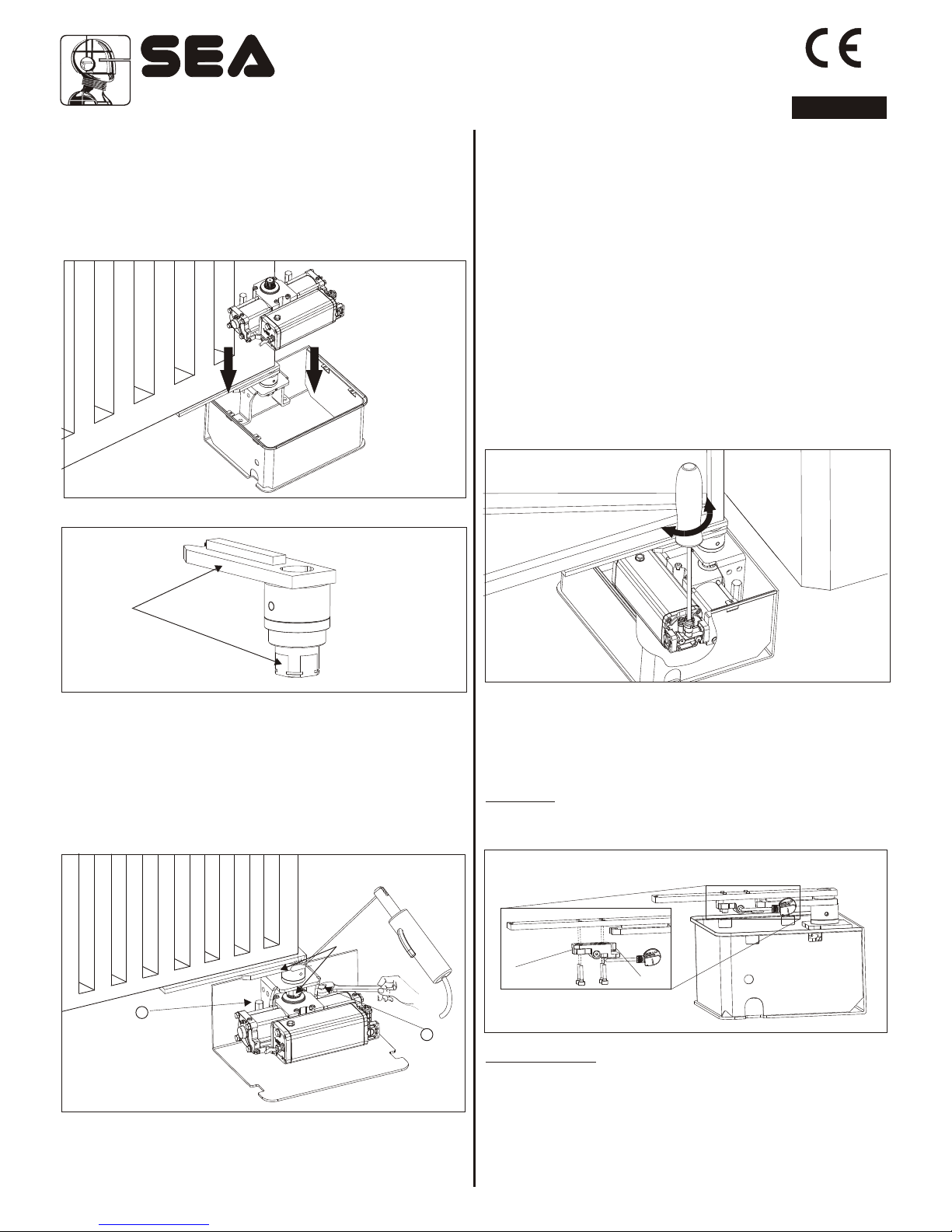 SEA

CE